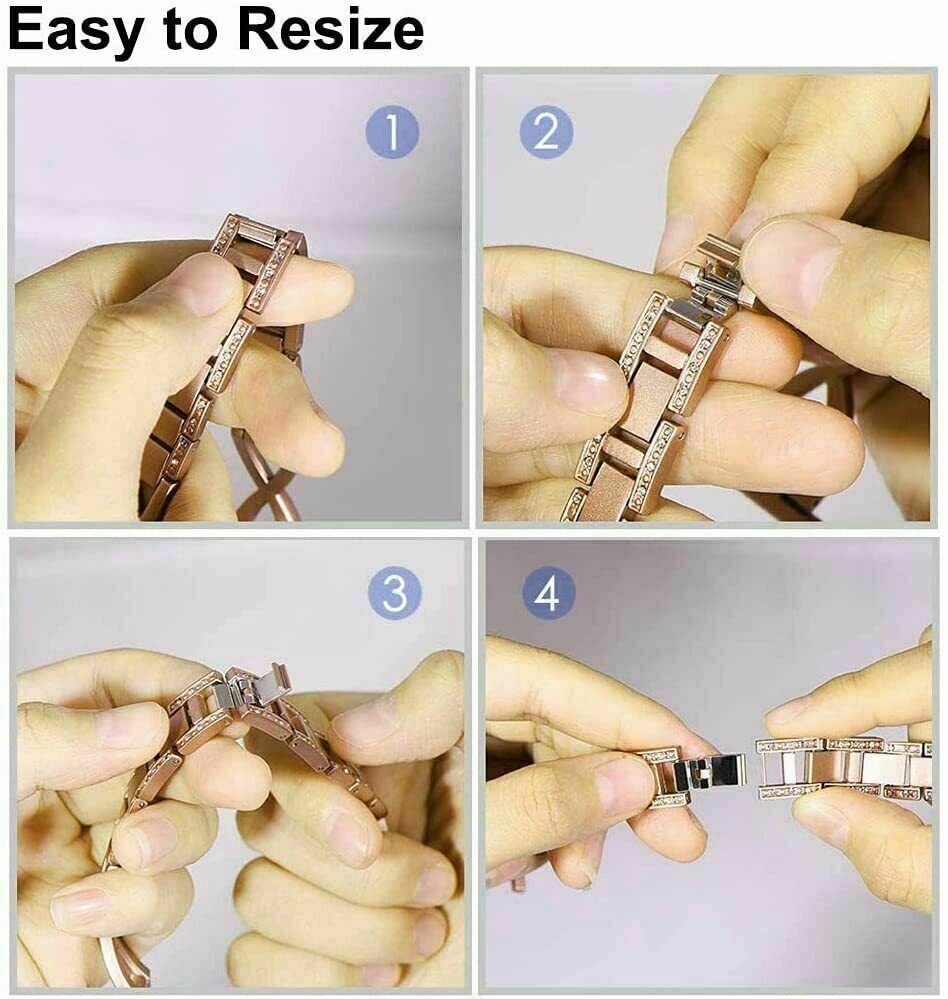 Easy to Resize

1

2

3

4