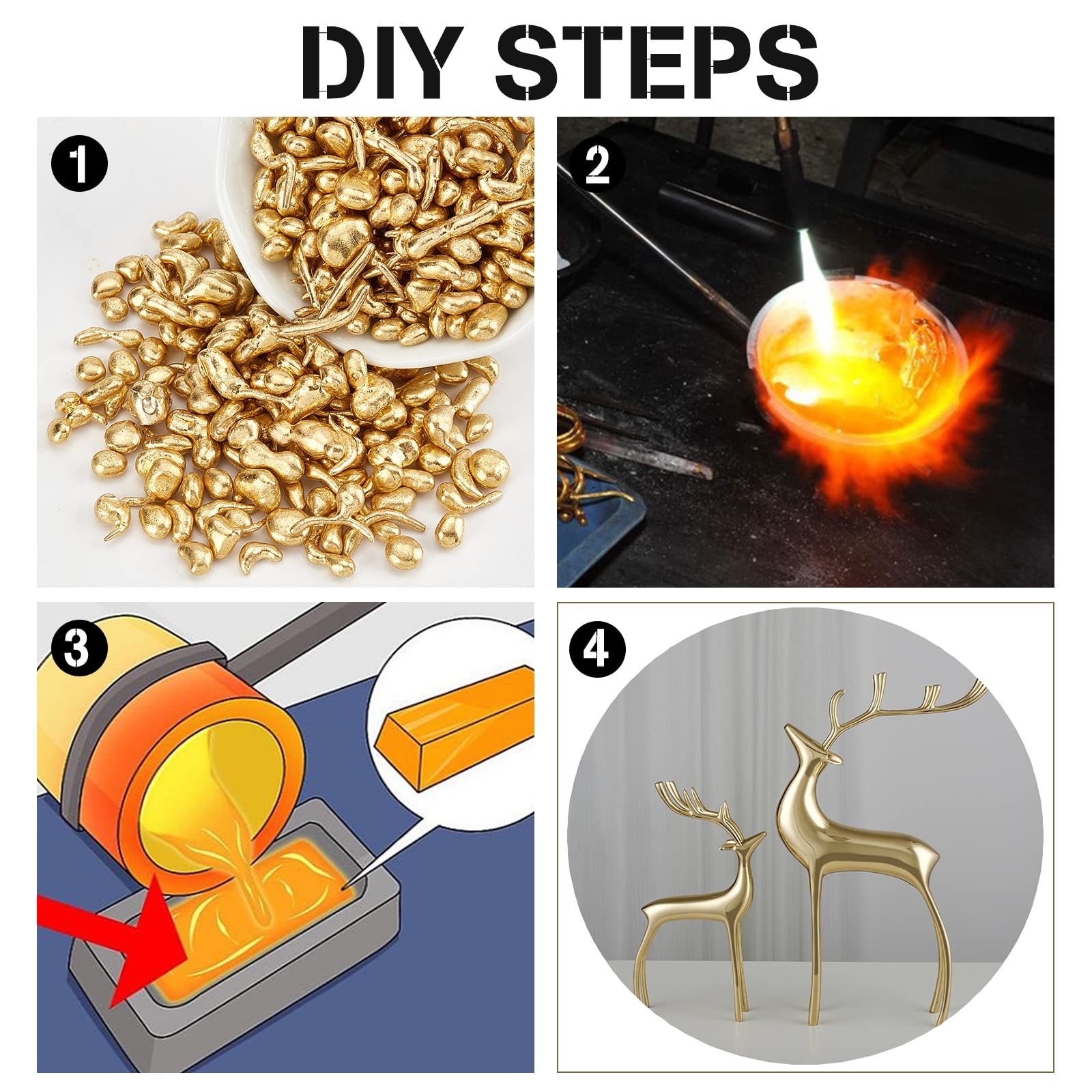 DIY STEPS

1

2

3

4