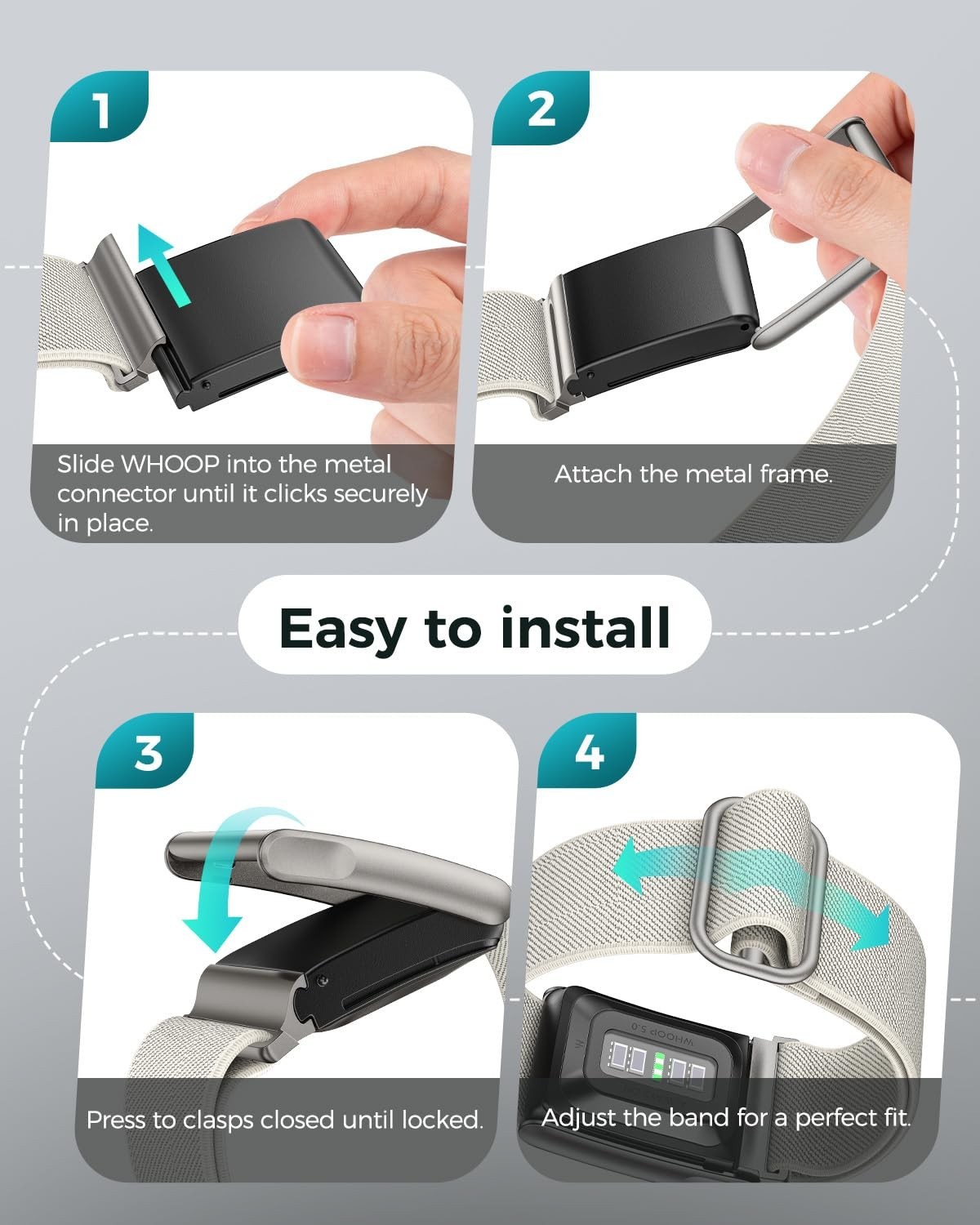 1

Slide WHOOP into the metal connector until it clicks securely in place.

2

Attach the metal frame.

Easy to install

3

Press to clasps closed until locked.

4

Adjust the band for a perfect fit.