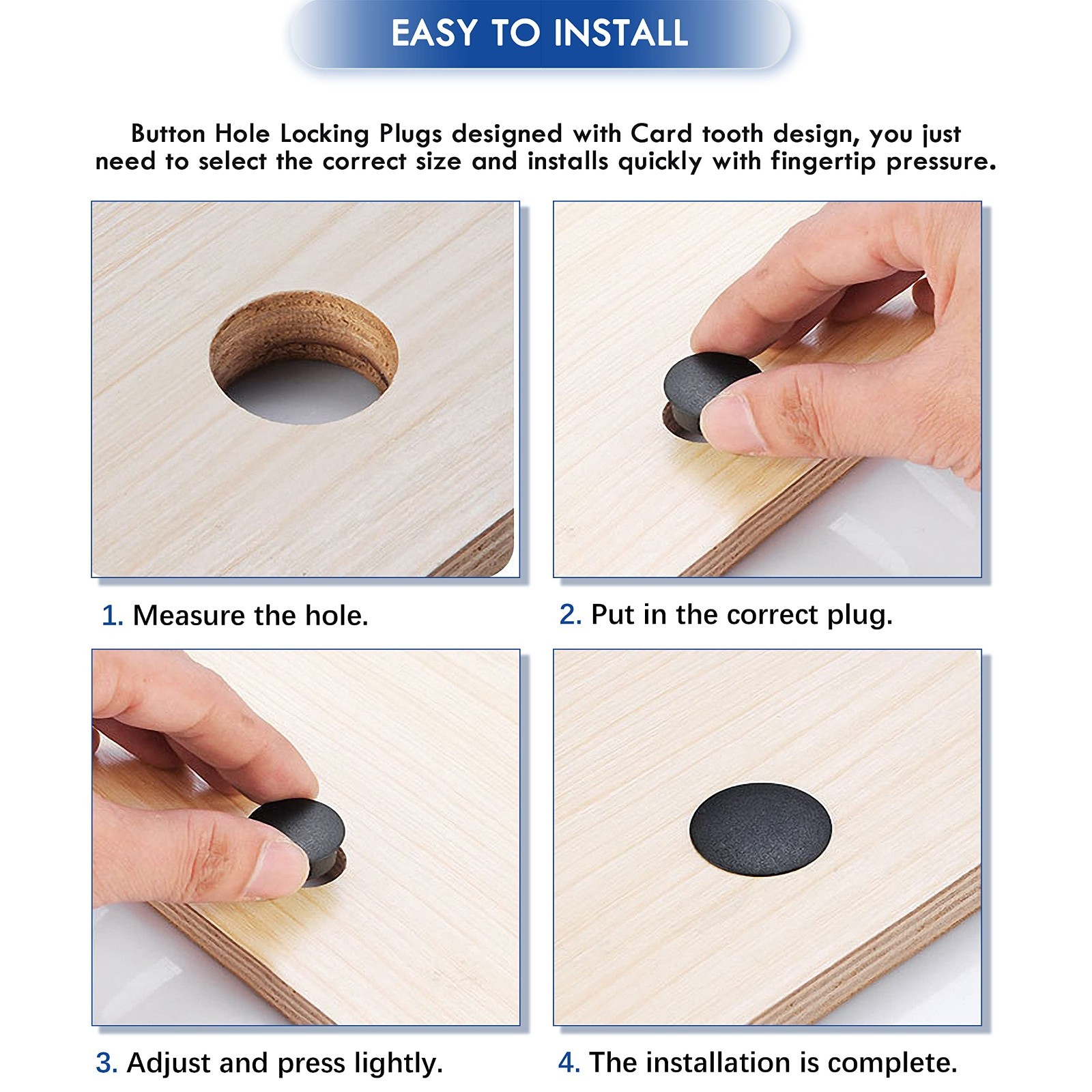 EASY TO INSTALL

Button Hole Locking Plugs designed with Card tooth design, you just need to select the correct size and installs quickly with fingertip pressure.

1. Measure the hole.

2. Put in the correct plug.

3. Adjust and press lightly.

4. The installation is complete.