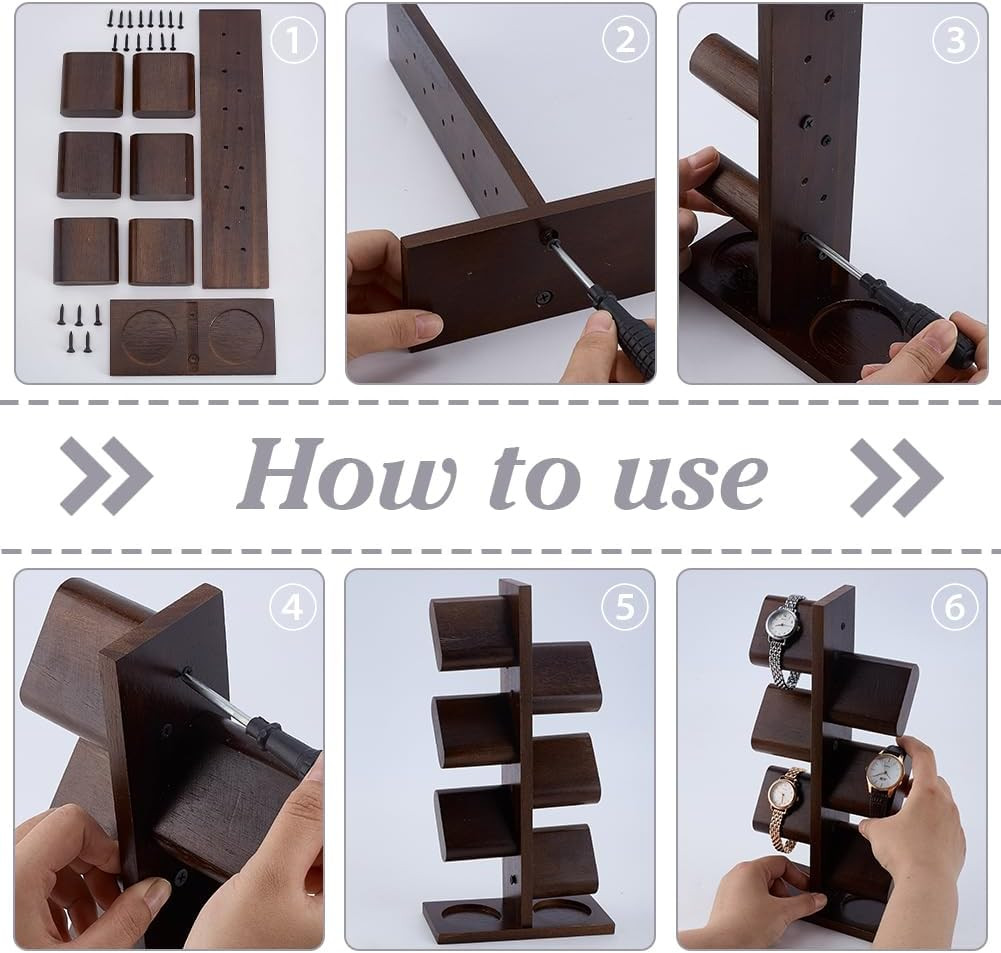 1

2

3

How to use

4

5

6