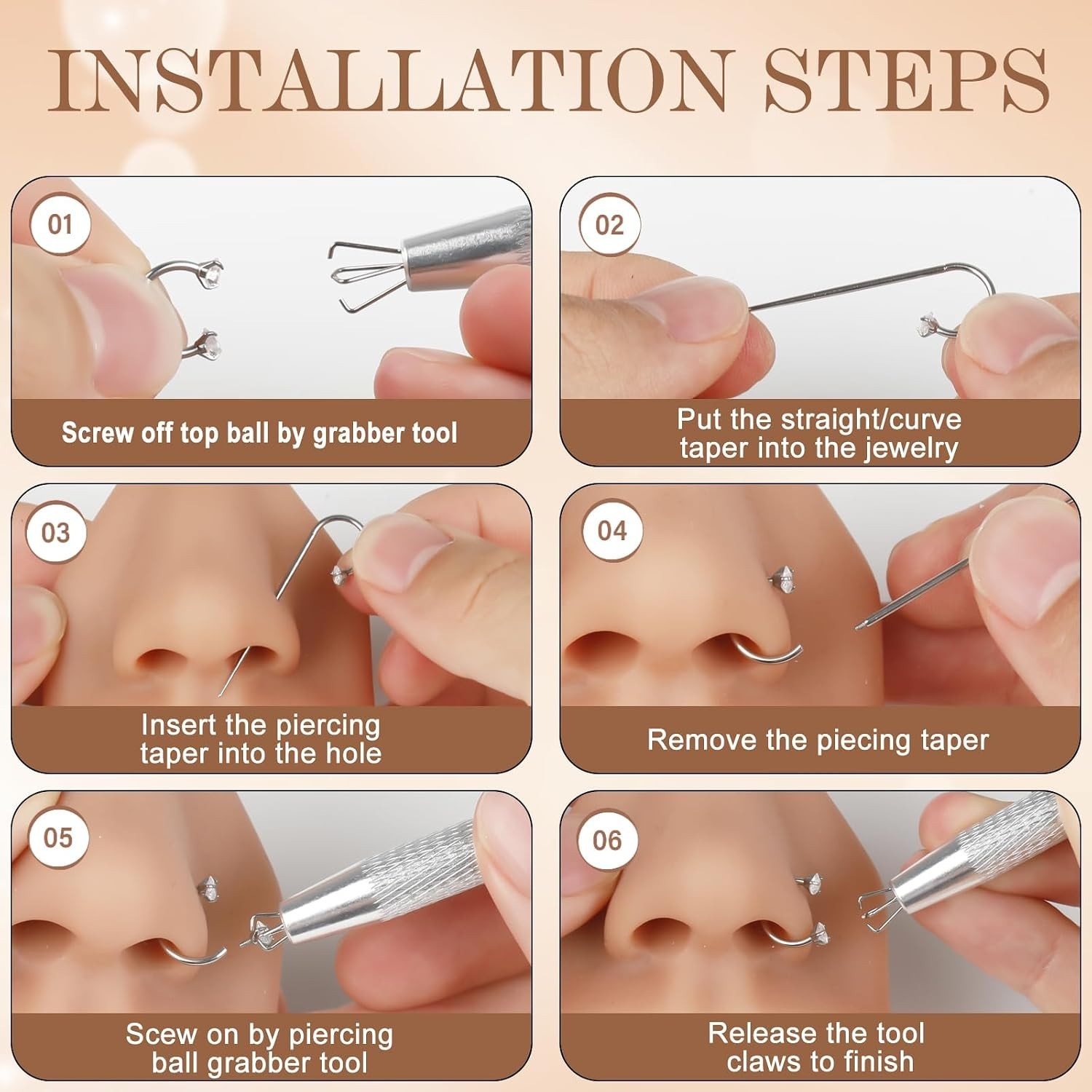 INSTALLATION STEPS

01

Screw off top ball by grabber tool

02

Put the straight/curve taper into the jewelry

03

Insert the piercing taper into the hole

04

Remove the piecing taper

05

Scew on by piercing ball grabber tool

06

Release the tool claws to finish