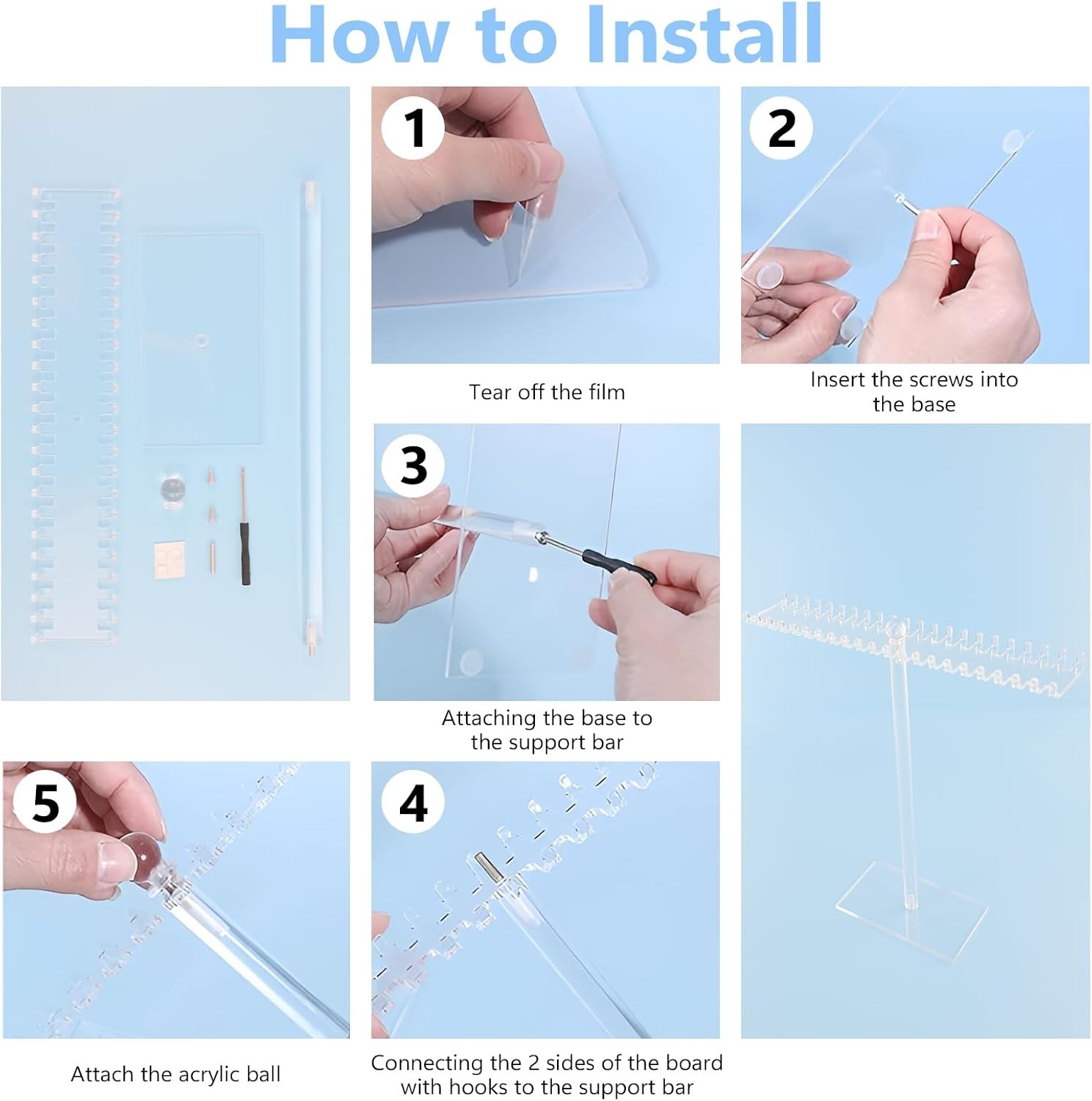 How to Install

1

Tear off the film

2

Insert the screws into the base

3

Attaching the base to the support bar

5

Attach the acrylic ball

4

Connecting the 2 sides of the board with hooks to the support bar