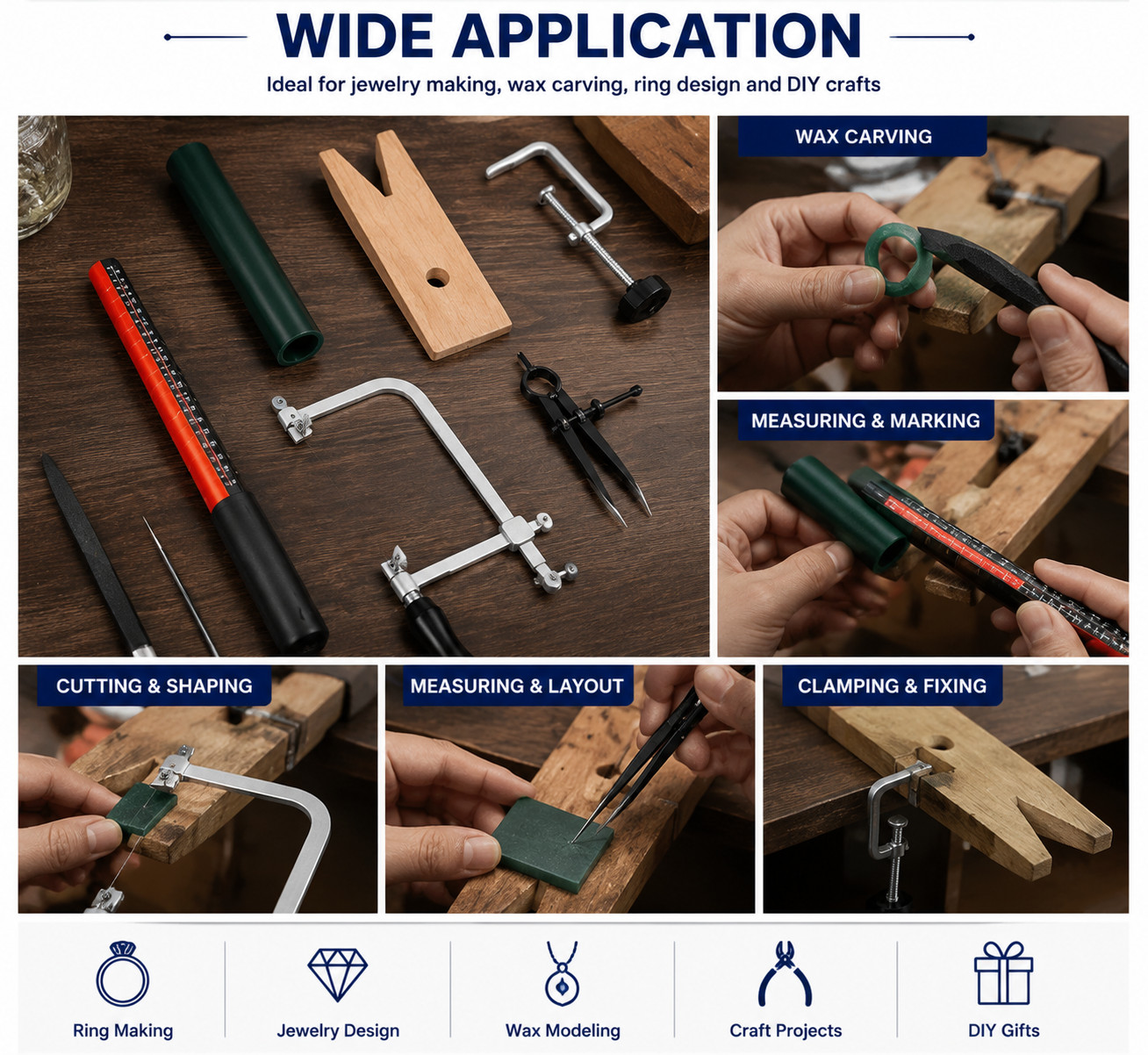 WIDE APPLICATION

Ideal for jewelry making, wax carving, ring design and DIY crafts

WAX CARVING

MEASURING & MARKING

CUTTING & SHAPING

MEASURING & LAYOUT

CLAMPING & FIXING

Ring Making

Jewelry Design

Wax Modeling

Craft Projects

DIY Gifts