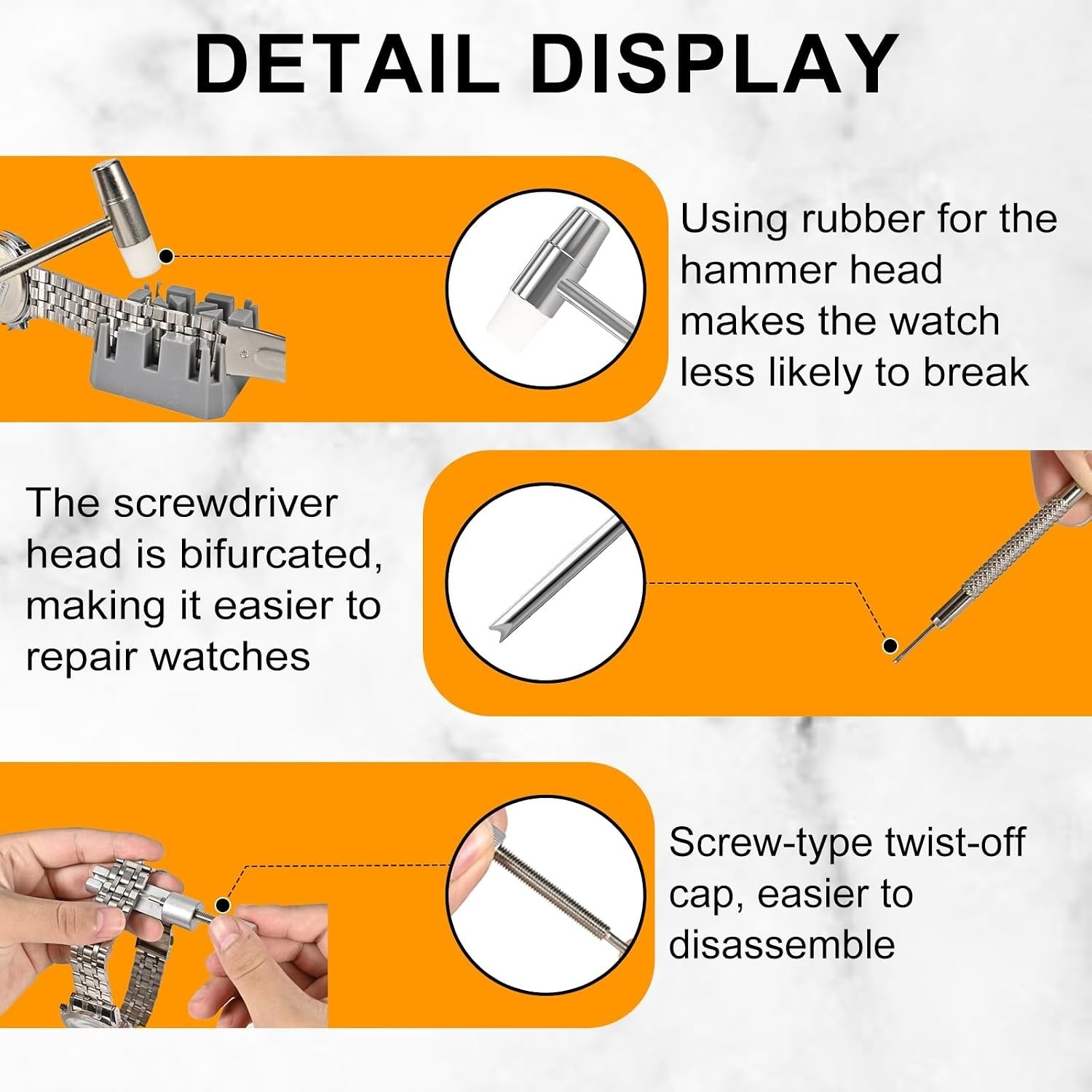 DETAIL DISPLAY

Using rubber for the hammer head makes the watch less likely to break

The screwdriver head is bifurcated, making it easier to repair watches

Screw-type twist-off cap, easier to disassemble