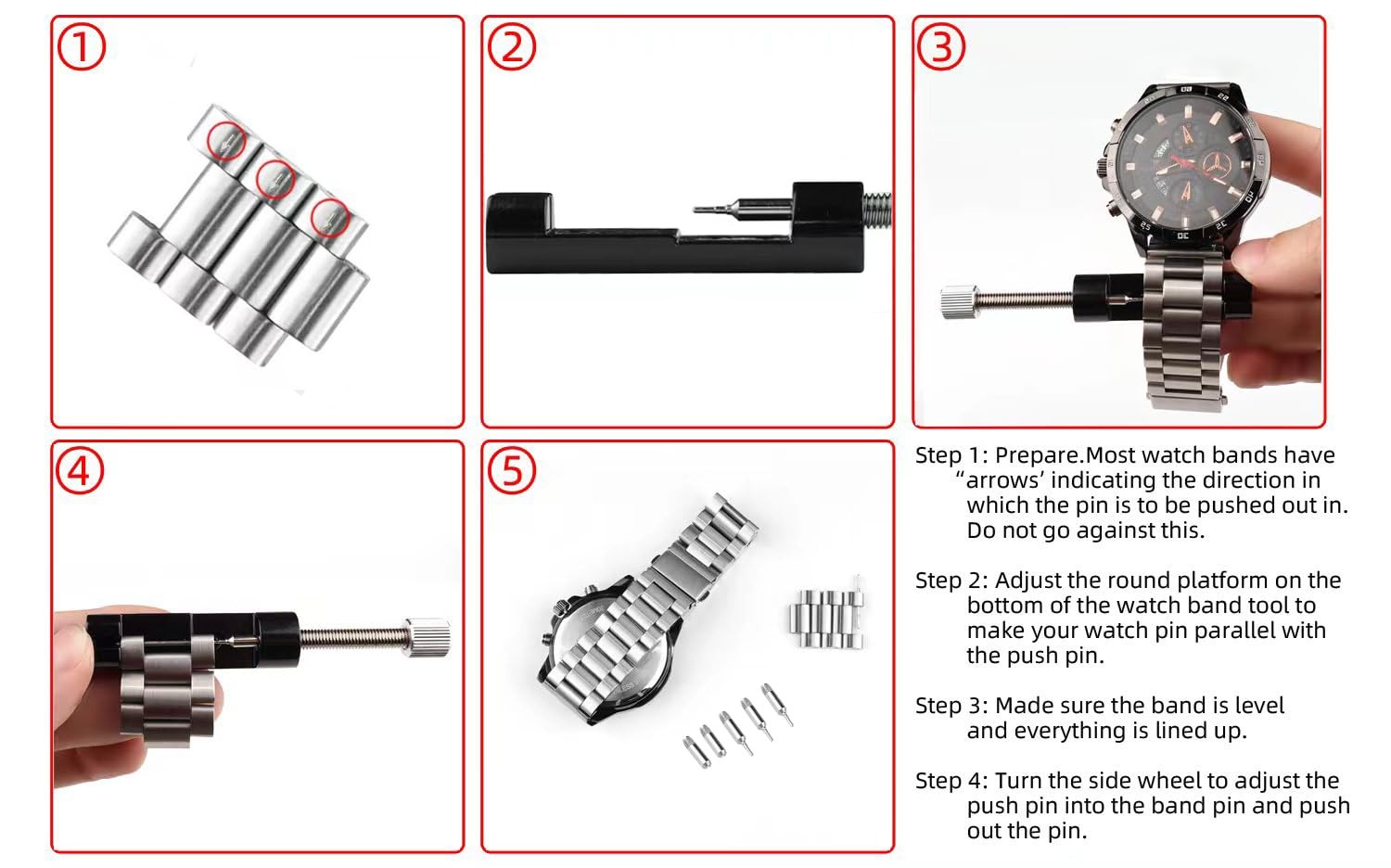 ①

②

③

④

⑤

Step 1: Prepare.Most watch bands have “arrows’ indicating the direction in which the pin is to be pushed out in. Do not go against this.

Step 2: Adjust the round platform on the bottom of the watch band tool to make your watch pin parallel with the push pin.

Step 3: Made sure the band is level and everything is lined up.

Step 4: Turn the side wheel to adjust the push pin into the band pin and push out the pin.