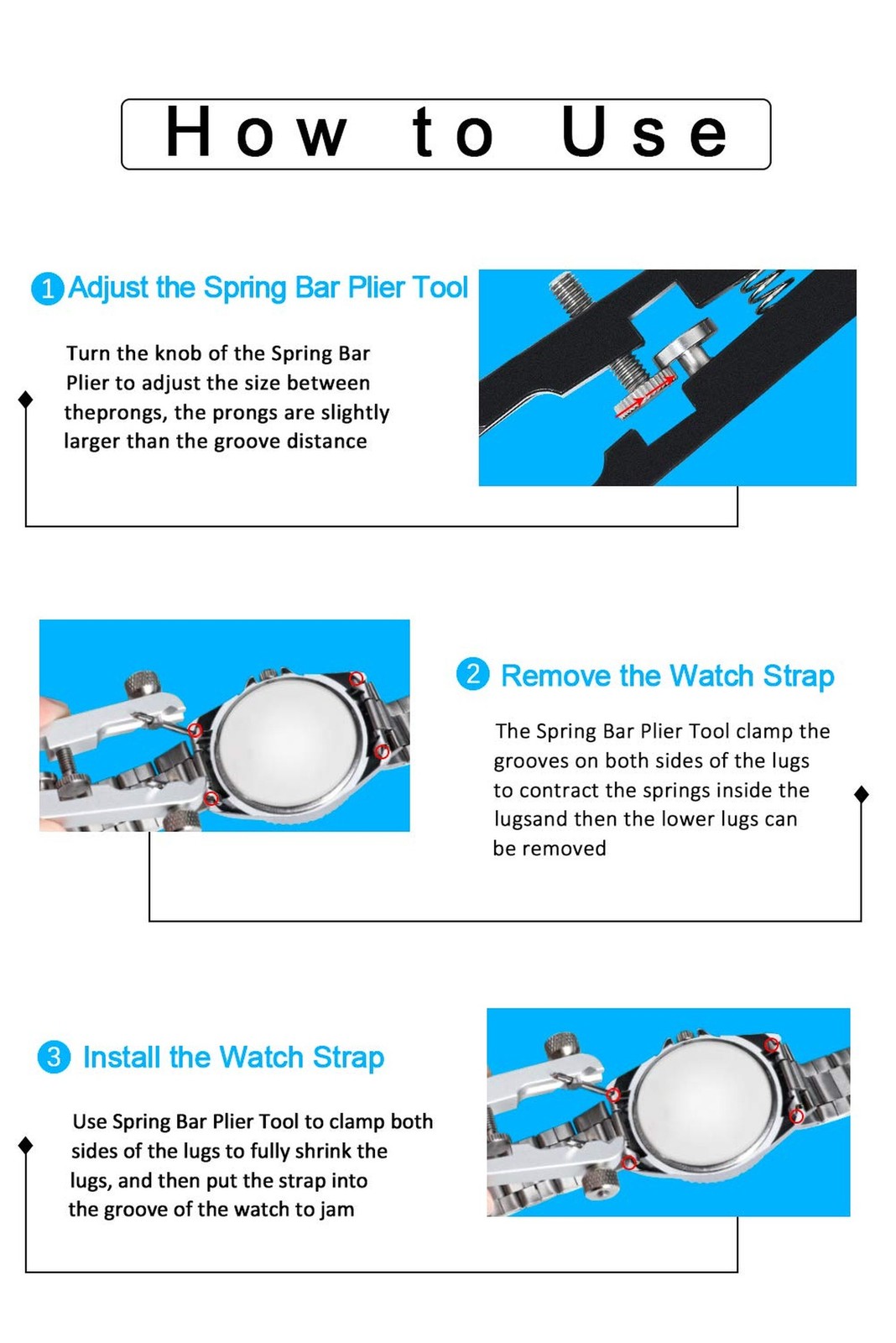 How to Use

1 Adjust the Spring Bar Plier Tool

Turn the knob of the Spring Bar Plier to adjust the size between theprongs, the prongs are slightly larger than the groove distance

2 Remove the Watch Strap

The Spring Bar Plier Tool clamp the grooves on both sides of the lugs to contract the springs inside the lugsand then the lower lugs can be removed

3 Install the Watch Strap

Use Spring Bar Plier Tool to clamp both sides of the lugs to fully shrink the lugs, and then put the strap into the groove of the watch to jam