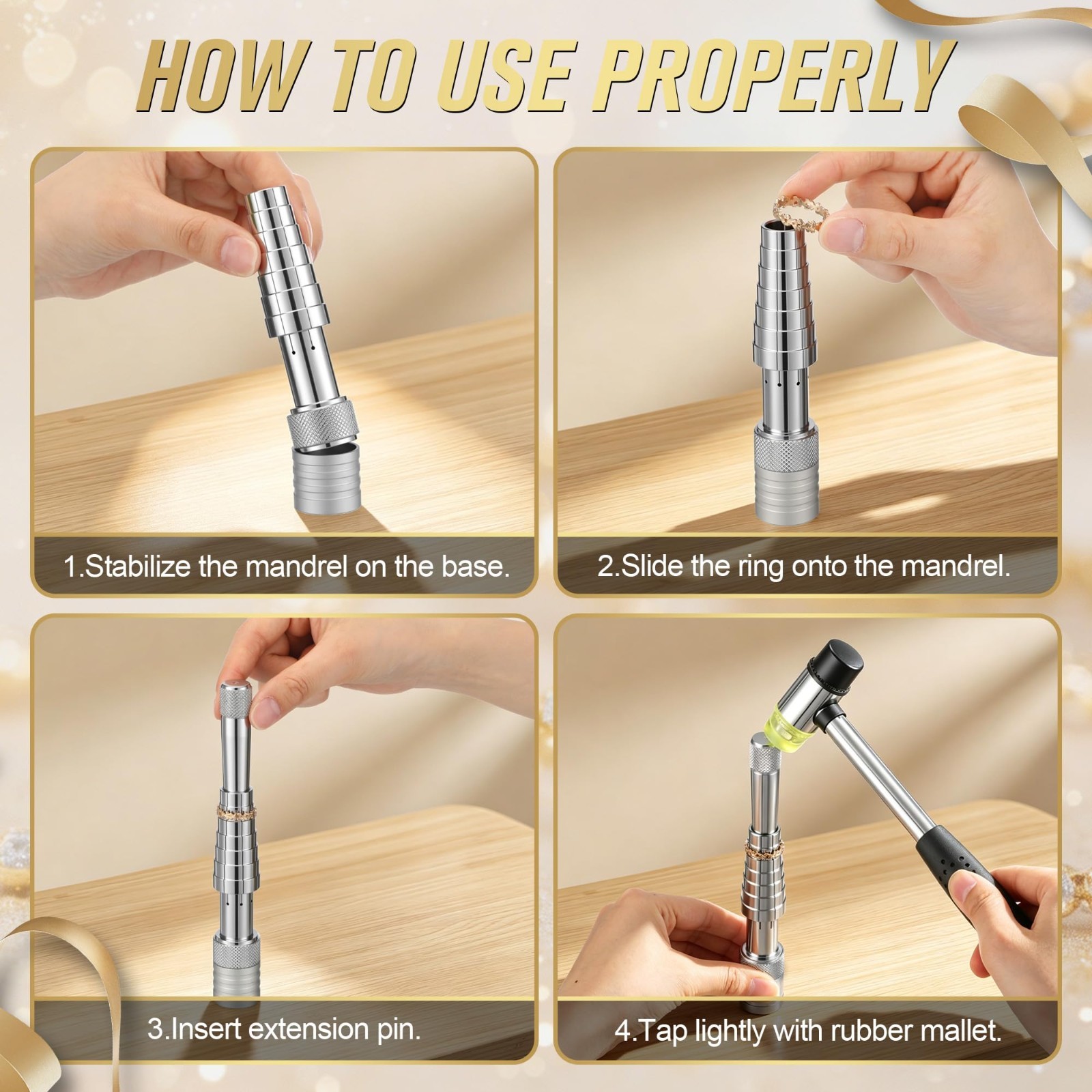 HOW TO USE PROPERLY

1.Stabilize the mandrel on the base.

2.Slide the ring onto the mandrel.

3.Insert extension pin.

4.Tap lightly with rubber mallet.