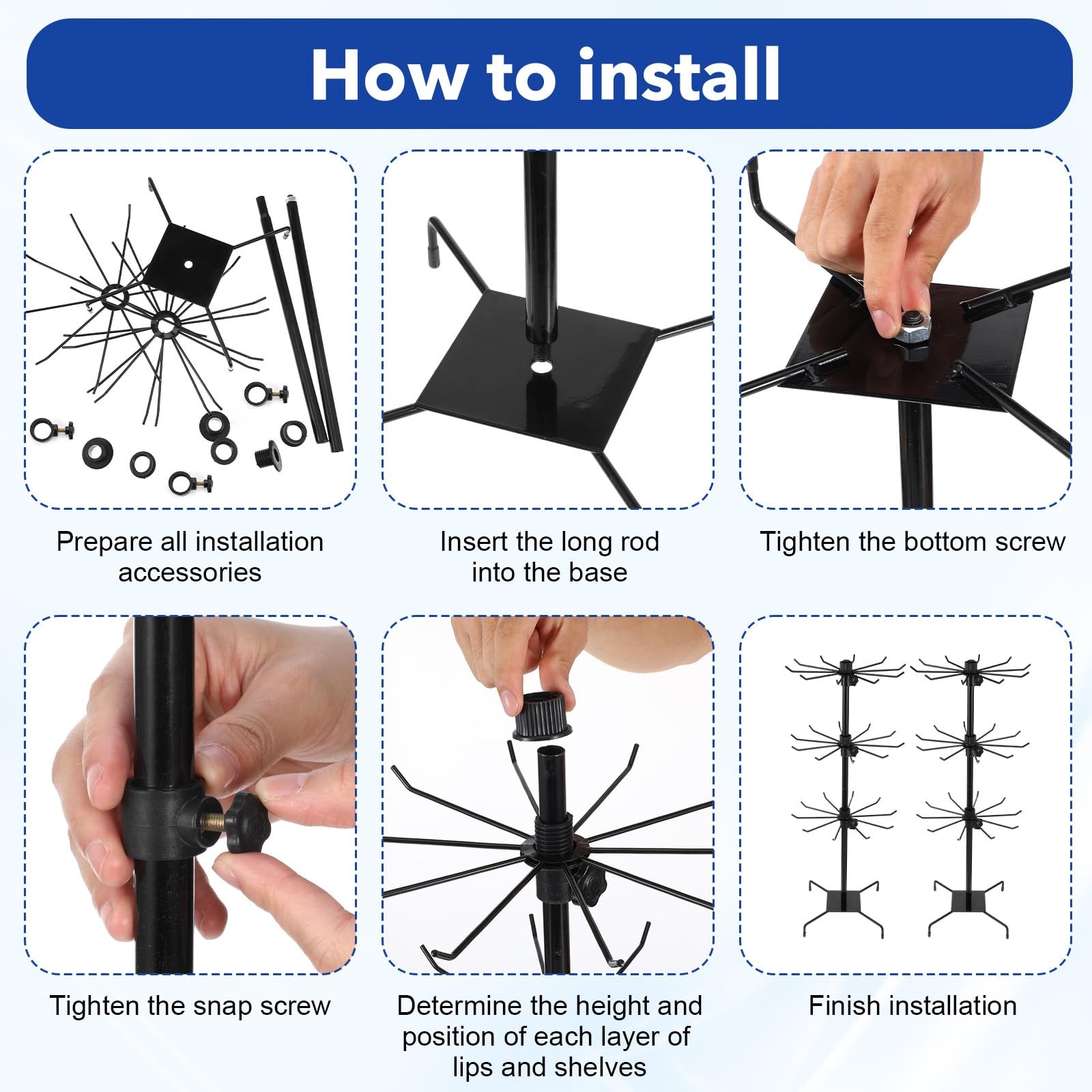 How to install

Prepare all installation accessories

Insert the long rod into the base

Tighten the bottom screw

Tighten the snap screw

Determine the height and position of each layer of lips and shelves

Finish installation