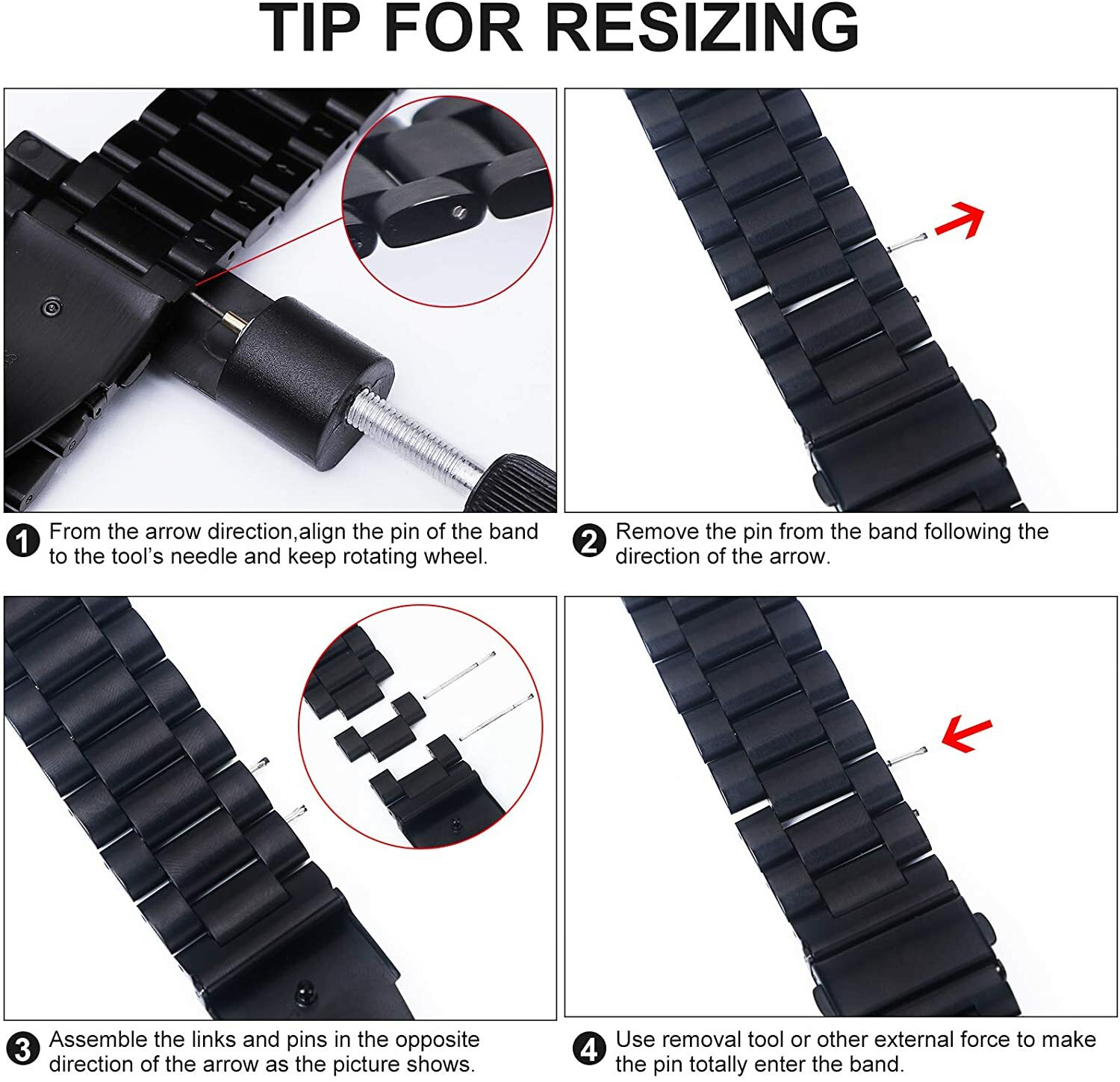 TIP FOR RESIZING

1 From the arrow direction,align the pin of the band to the tool's needle and keep rotating wheel.

2 Remove the pin from the band following the direction of the arrow.

3 Assemble the links and pins in the opposite direction of the arrow as the picture shows.

4 Use removal tool or other external force to make the pin totally enter the band.