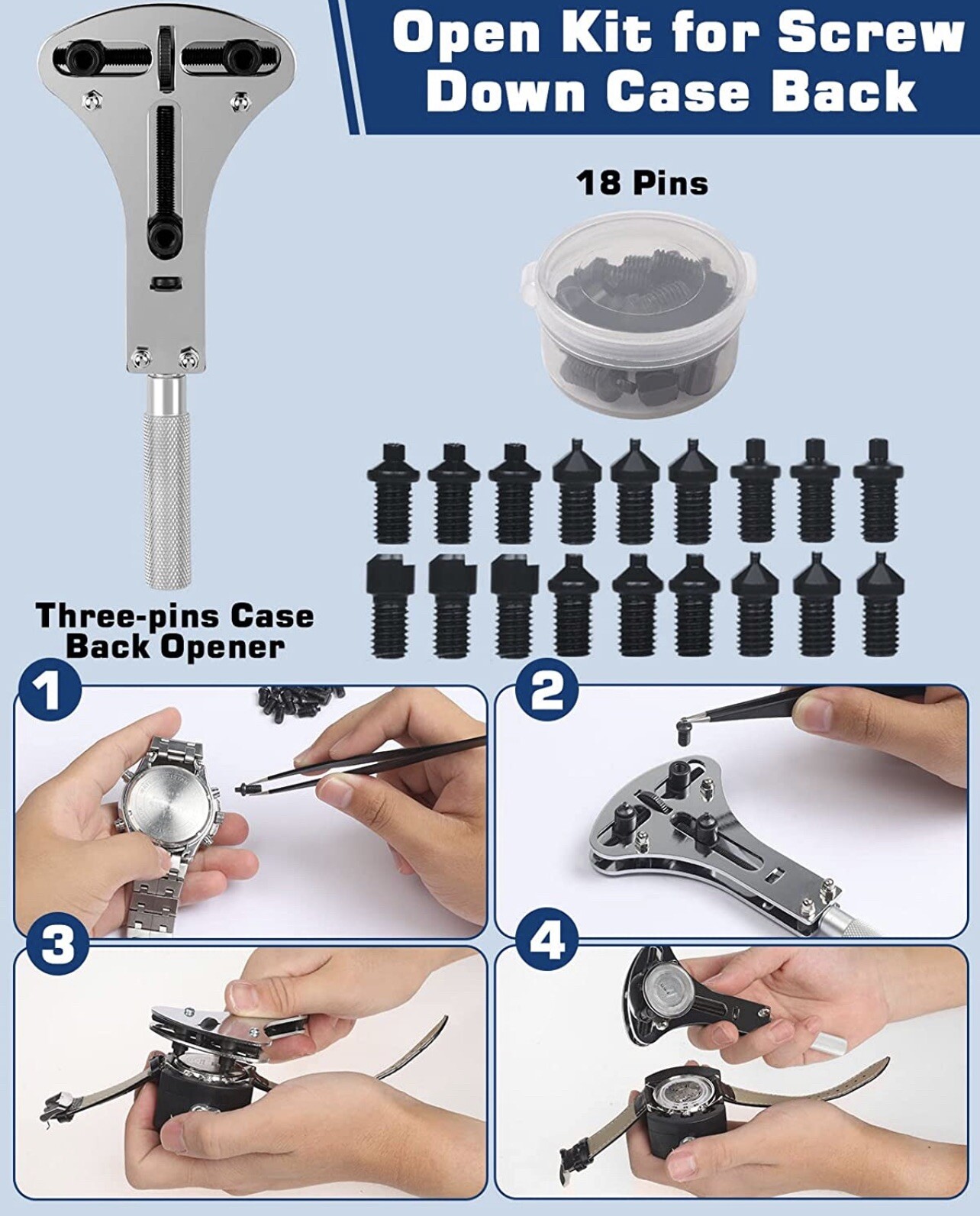 Open Kit for Screw Down Case Back

18 Pins

Three-pins Case Back Opener

1

2

3

4