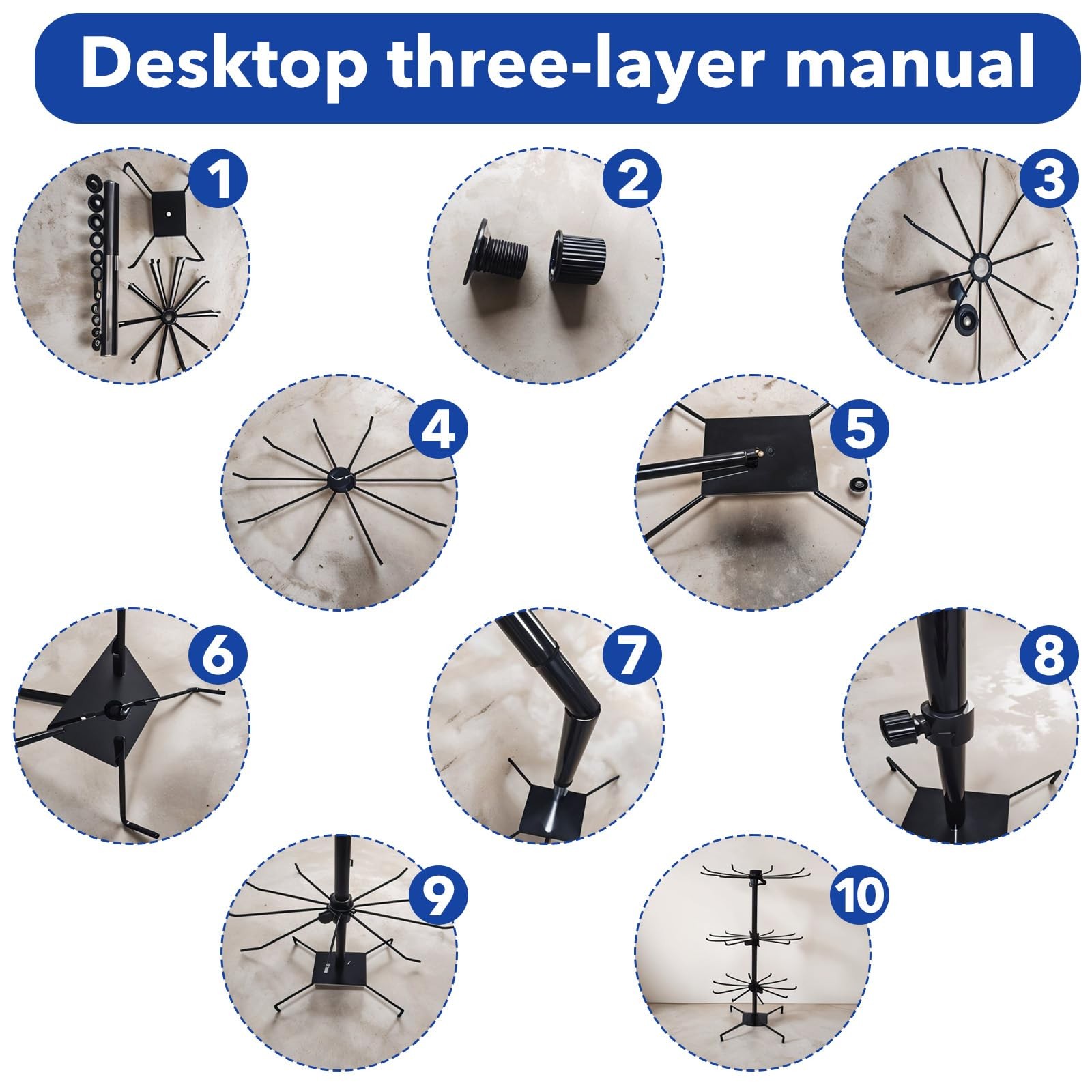 Desktop three-layer manual

1

2

3

4

5

6

7

8

9

10