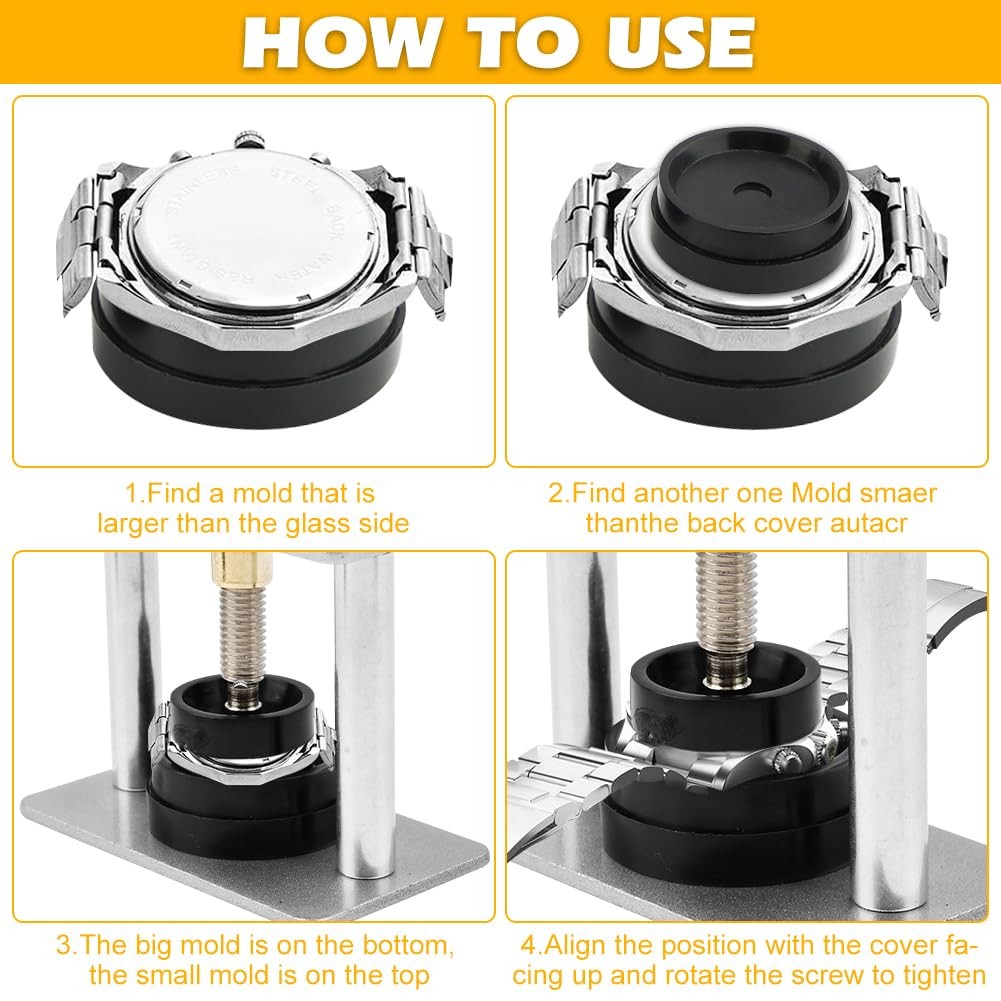 HOW TO USE

STAINLESS STEEL BACK WATER RESISTANT

1.Find a mold that is larger than the glass side

2.Find another one Mold smaer thanthe back cover autacr

3.The big mold is on the bottom, the small mold is on the top

4.Align the position with the cover facing up and rotate the screw to tighten