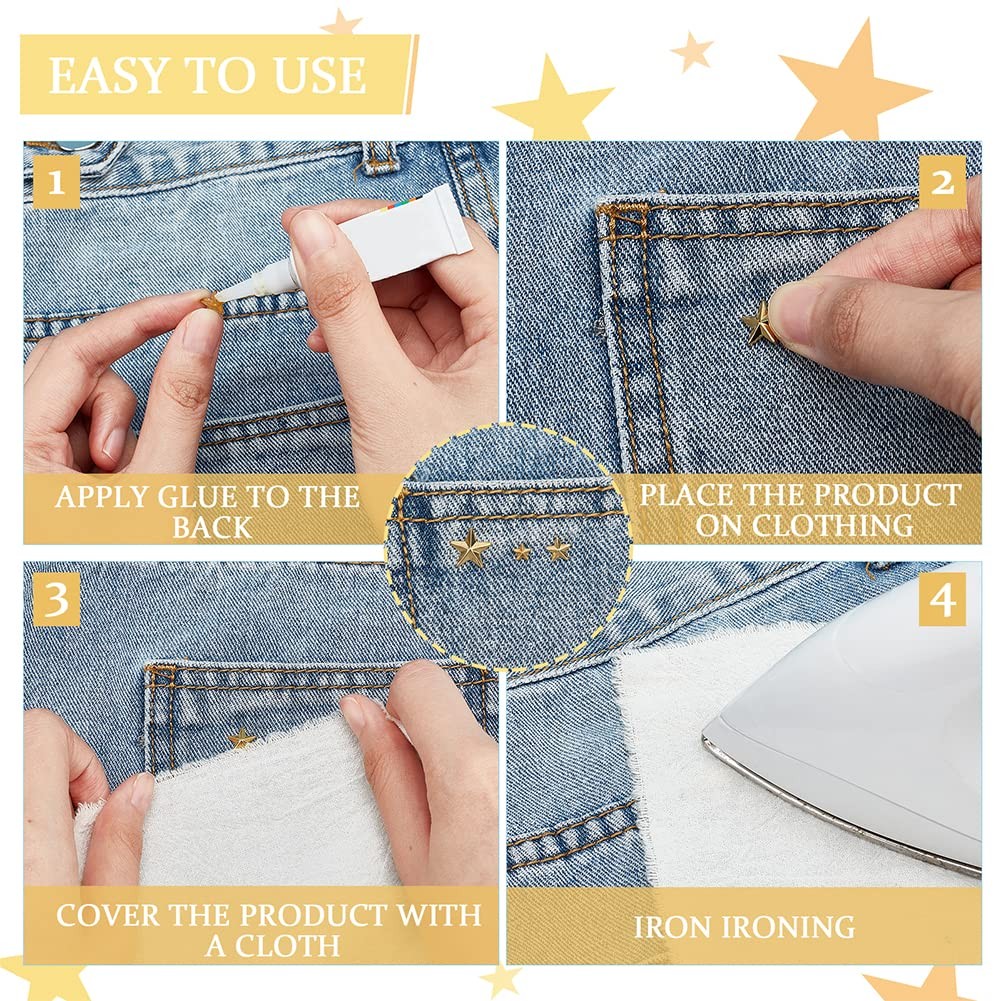 EASY TO USE

1

APPLY GLUE TO THE BACK

2

PLACE THE PRODUCT ON CLOTHING

3

COVER THE PRODUCT WITH A CLOTH

4

IRON IRONING