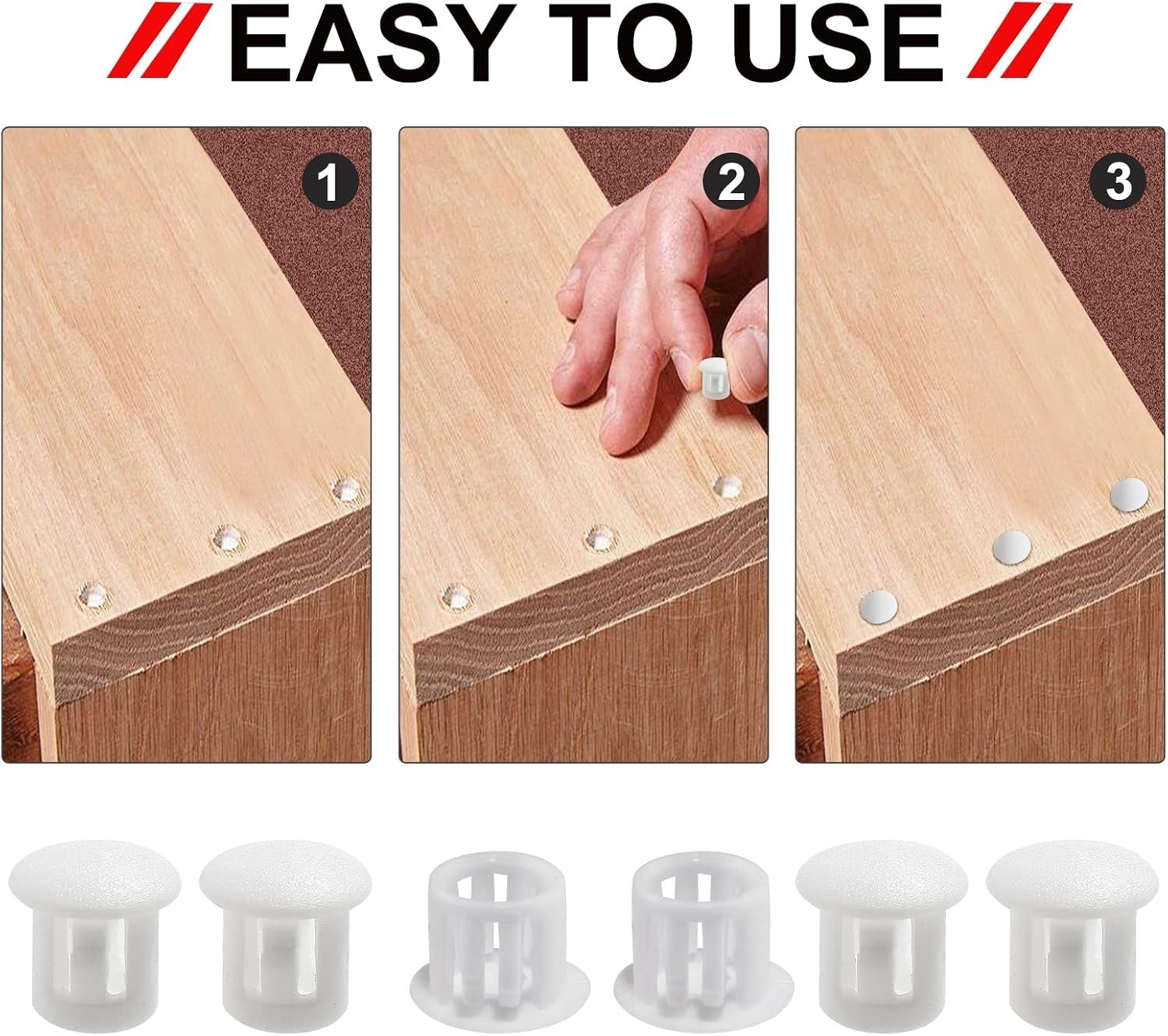 // EASY TO USE //

1

2

3