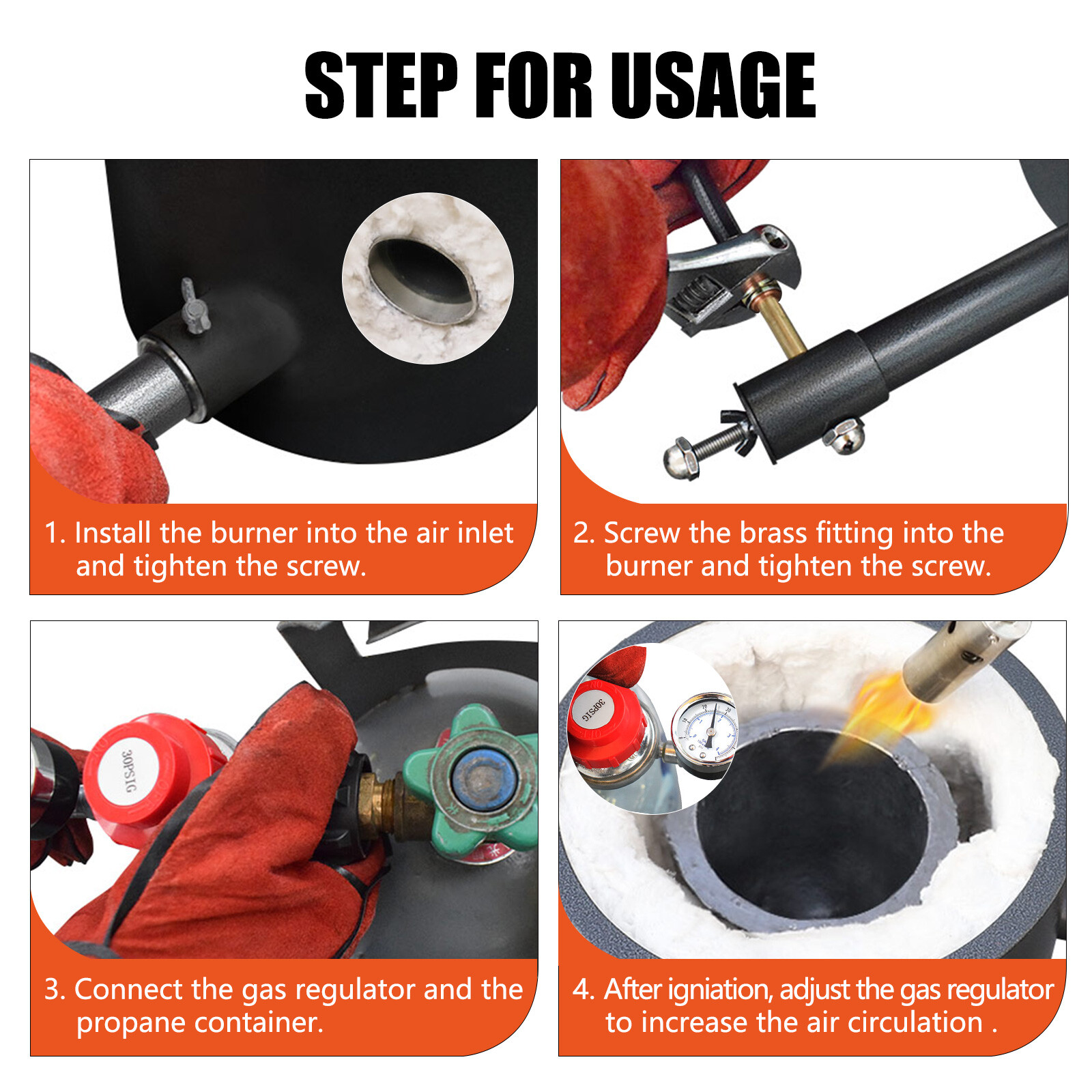 STEP FOR USAGE

1. Install the burner into the air inlet and tighten the screw.

2. Screw the brass fitting into the burner and tighten the screw.

30PSIG

3. Connect the gas regulator and the propane container.

30PSIG

4. After igniation, adjust the gas regulator to increase the air circulation .