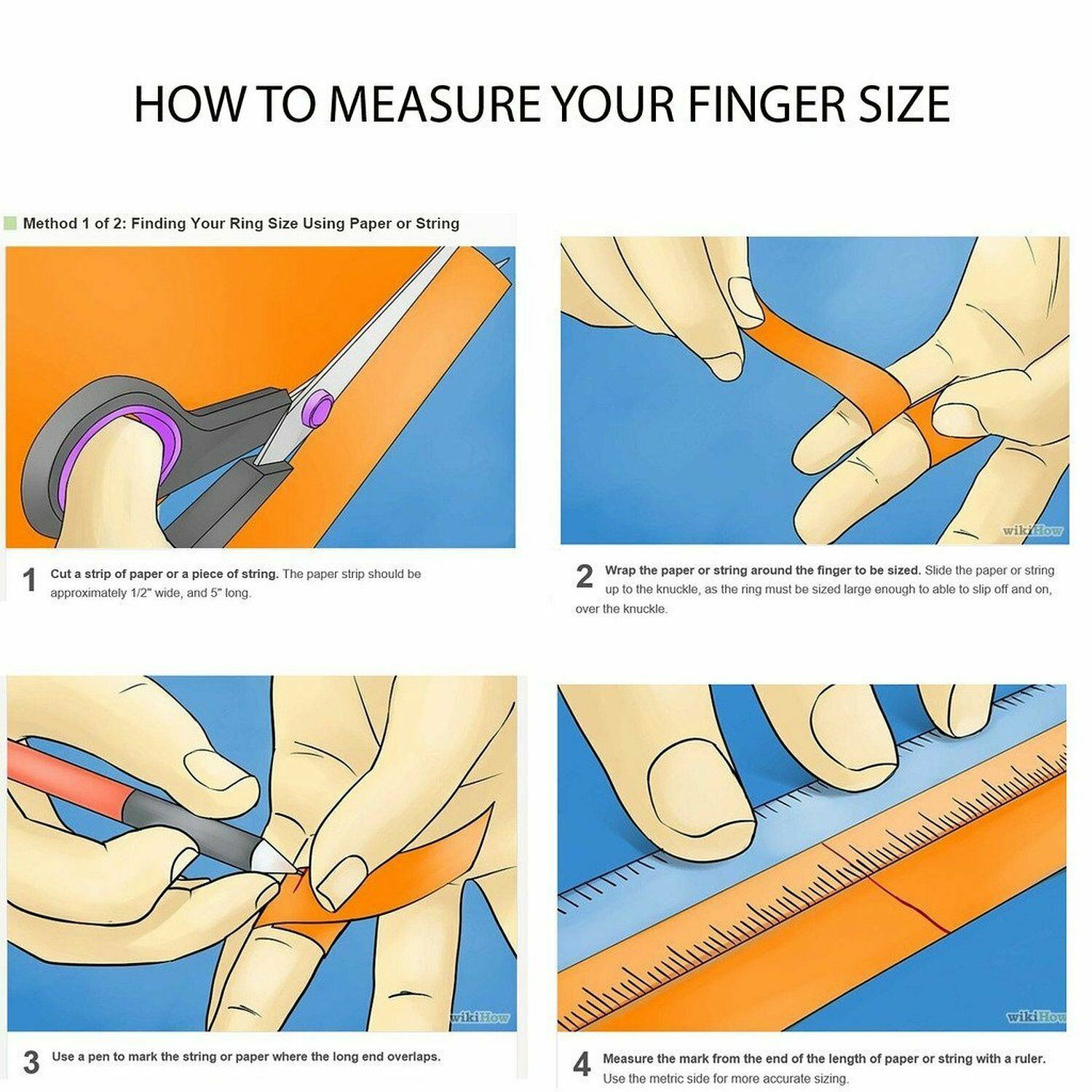 HOW TO MEASURE YOUR FINGER SIZE

Method 1 of 2: Finding Your Ring Size Using Paper or String

1 Cut a strip of paper or a piece of string. The paper strip should be approximately 1/2" wide, and 5" long.

wikiHow

2 Wrap the paper or string around the finger to be sized. Slide the paper or string up to the knuckle, as the ring must be sized large enough to able to slip off and on, over the knuckle.

wikiHow

3 Use a pen to mark the string or paper where the long end overlaps.

wikiHow

4 Measure the mark from the end of the length of paper or string with a ruler. Use the metric side for more accurate sizing.