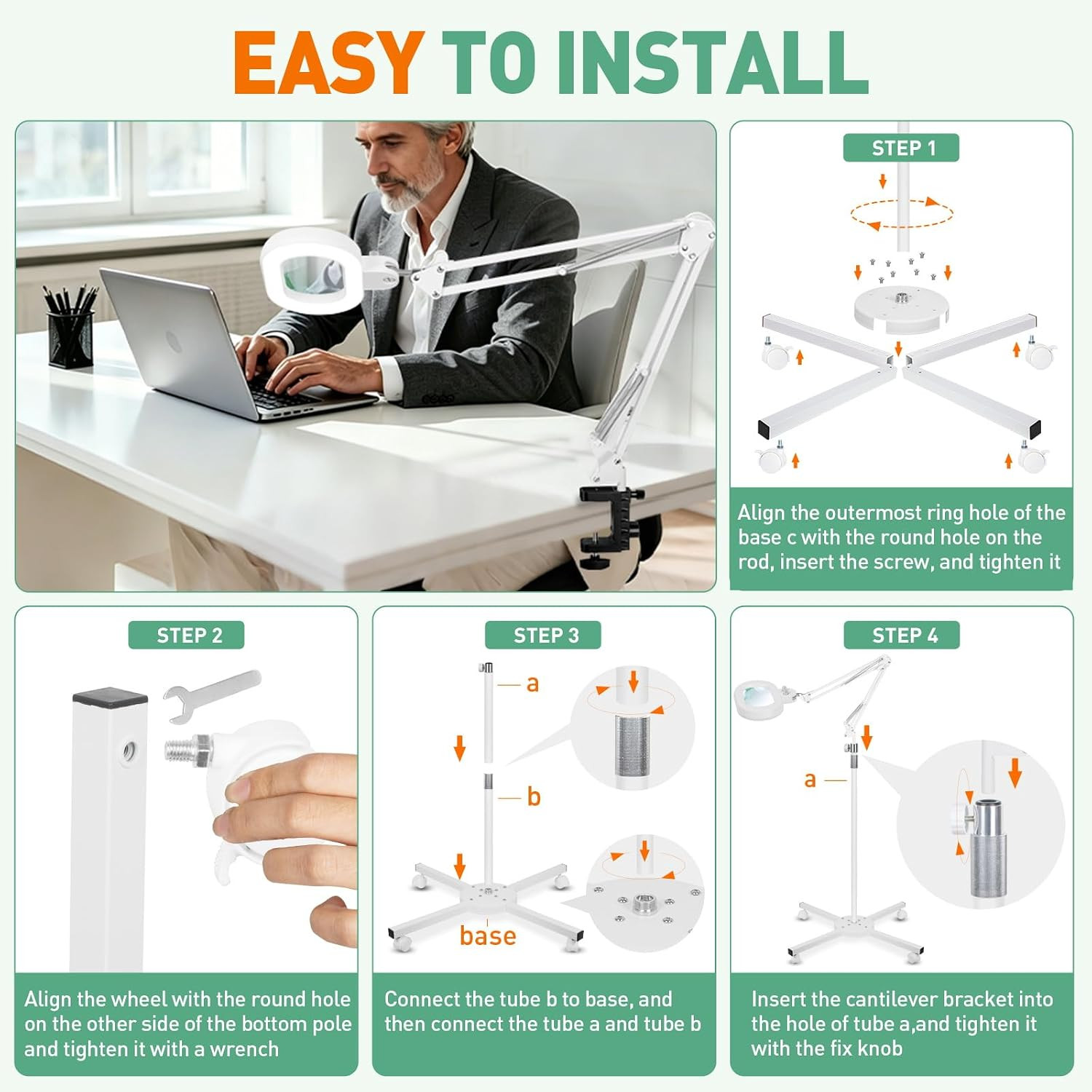 EASY TO INSTALL

STEP 1

Align the outermost ring hole of the base c with the round hole on the rod, insert the screw, and tighten it

STEP 2

Align the wheel with the round hole on the other side of the bottom pole and tighten it with a wrench

STEP 3

a

b

base

Connect the tube b to base, and then connect the tube a and tube b

STEP 4

a

Insert the cantilever bracket into the hole of tube a,and tighten it with the fix knob