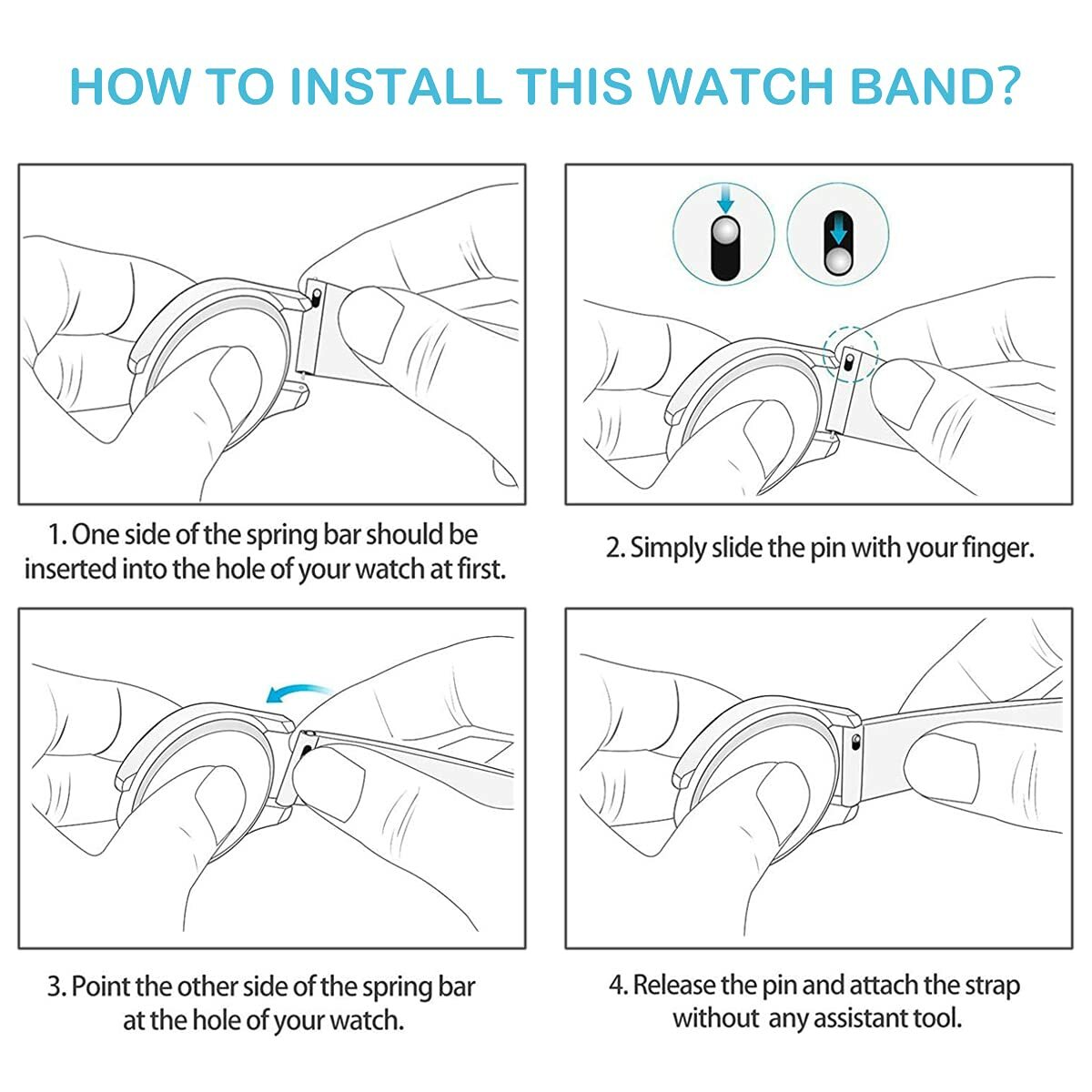 HOW TO INSTALL THIS WATCH BAND?

1. One side of the spring bar should be inserted into the hole of your watch at first.

2. Simply slide the pin with your finger.

3. Point the other side of the spring bar at the hole of your watch.

4. Release the pin and attach the strap without any assistant tool.