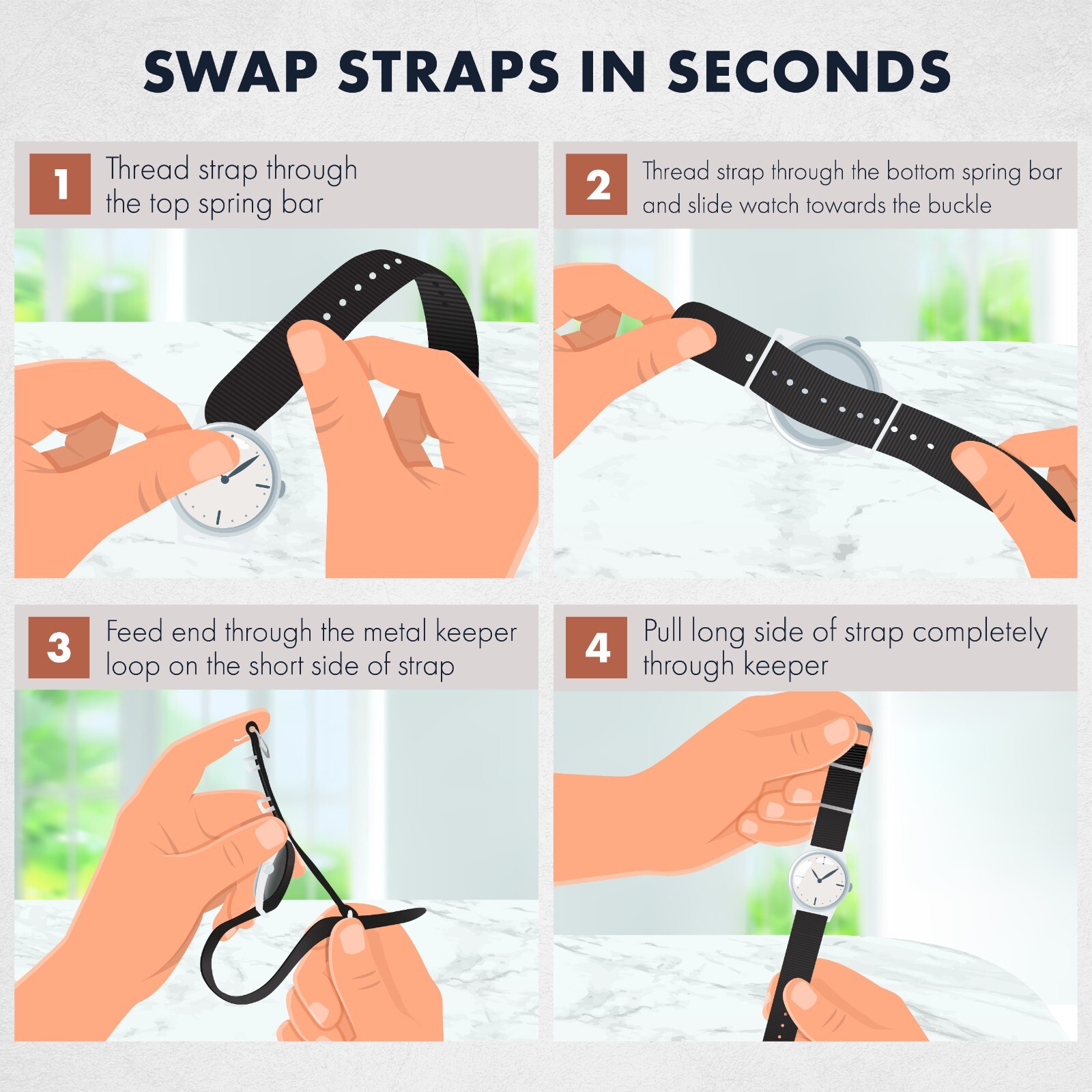 SWAP STRAPS IN SECONDS

1 Thread strap through the top spring bar

2 Thread strap through the bottom spring bar and slide watch towards the buckle

3 Feed end through the metal keeper loop on the short side of strap

4 Pull long side of strap completely through keeper