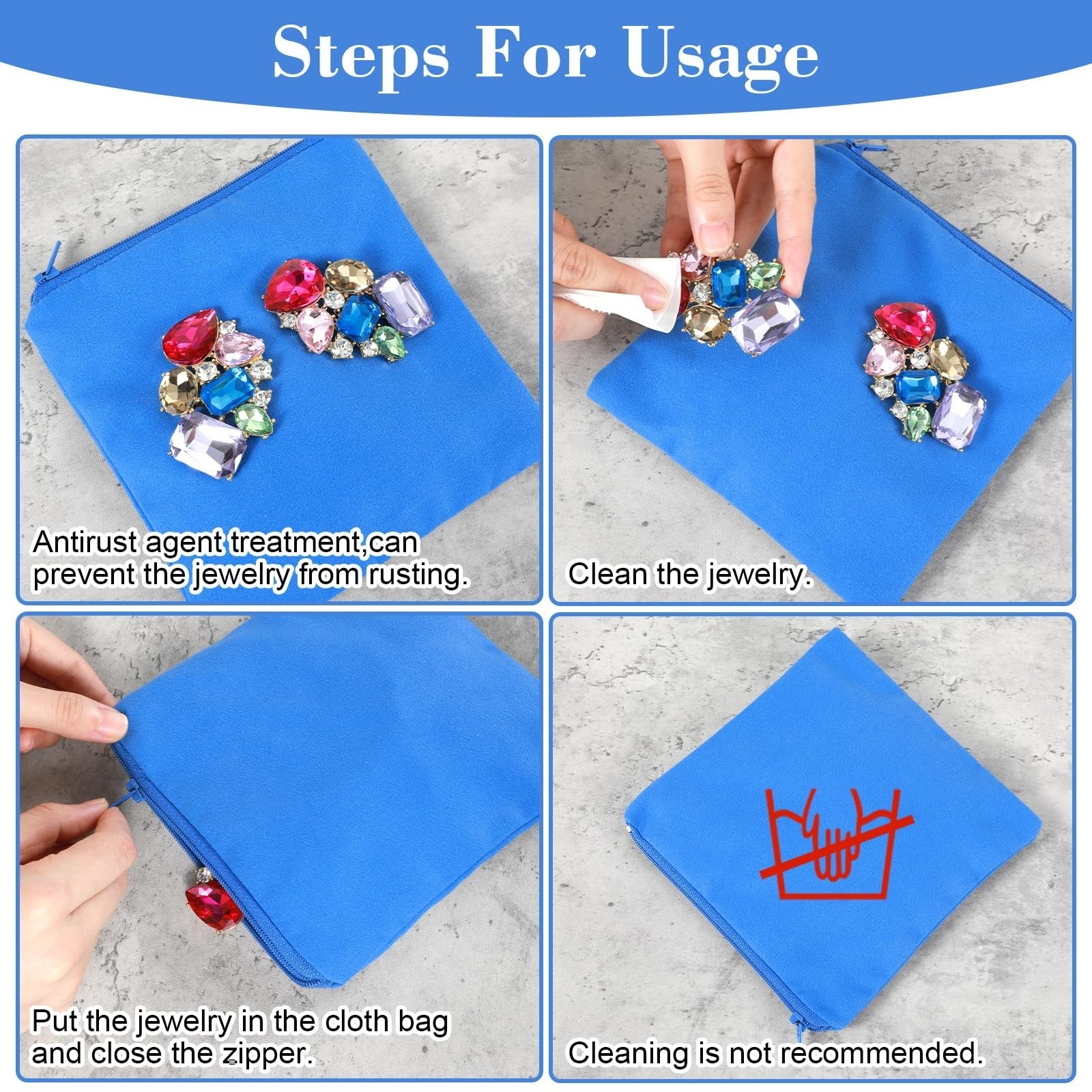 Steps For Usage

Antirust agent treatment,can prevent the jewelry from rusting.

Clean the jewelry.

Put the jewelry in the cloth bag and close the zipper.

Cleaning is not recommended.