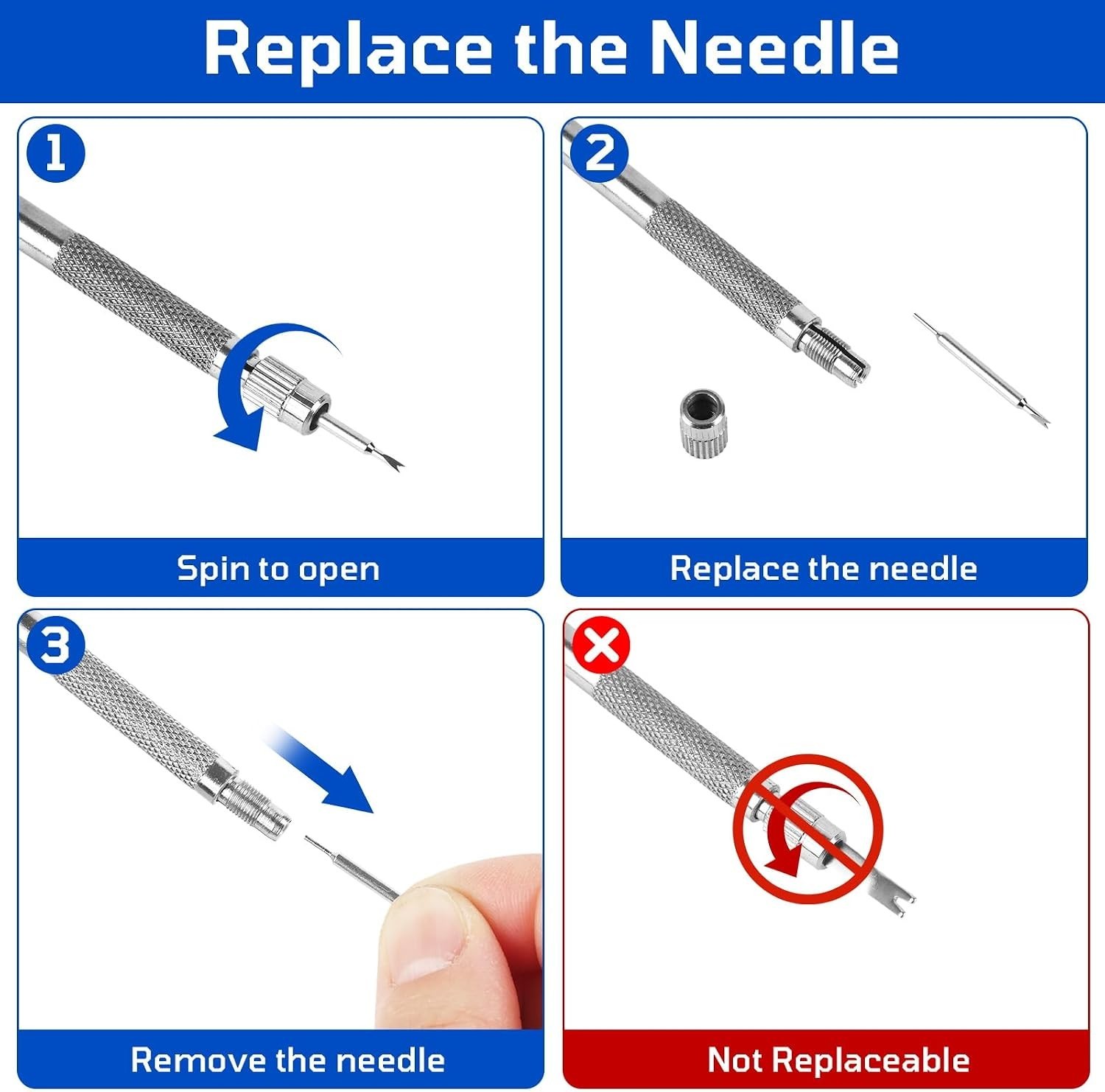 Replace the Needle

1

Spin to open

2

Replace the needle

3

Remove the needle

Not Replaceable