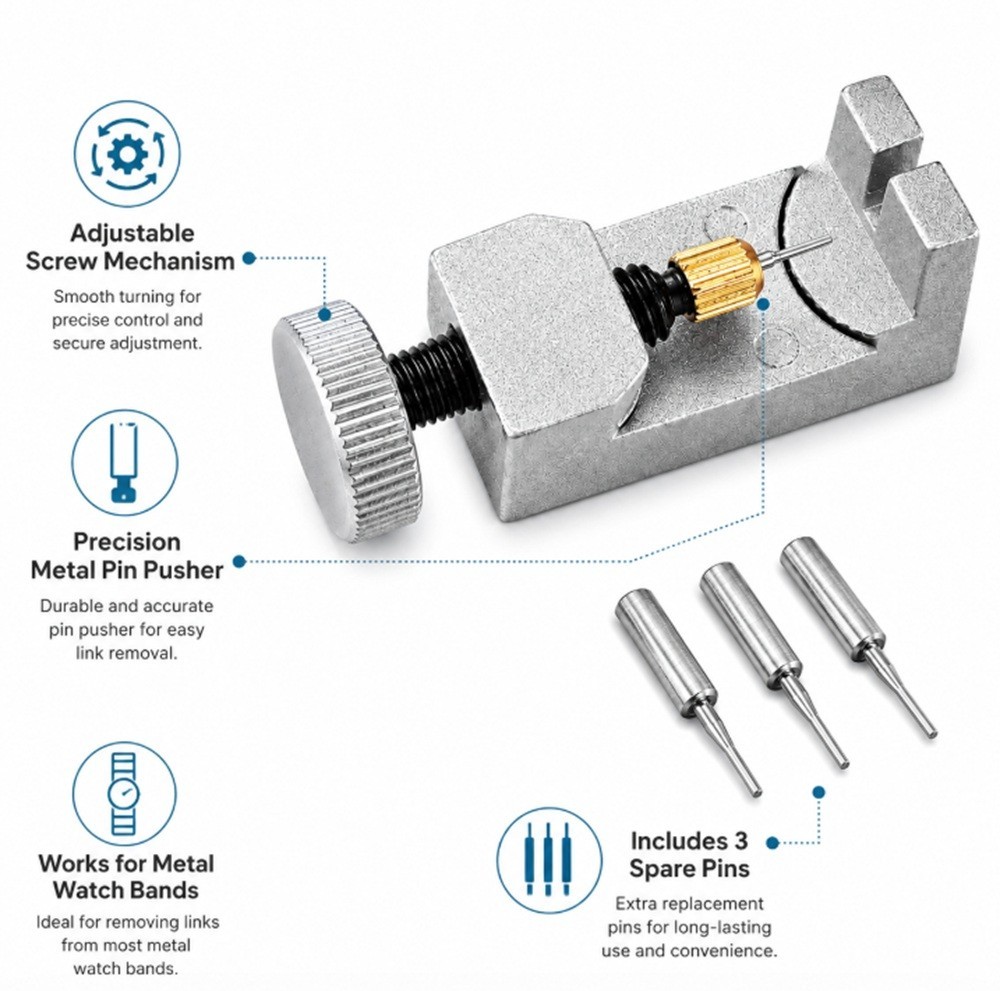 Adjustable Screw Mechanism

Smooth turning for precise control and secure adjustment.

Precision Metal Pin Pusher

Durable and accurate pin pusher for easy link removal.

Works for Metal Watch Bands

Ideal for removing links from most metal watch bands.

Includes 3 Spare Pins

Extra replacement pins for long-lasting use and convenience.