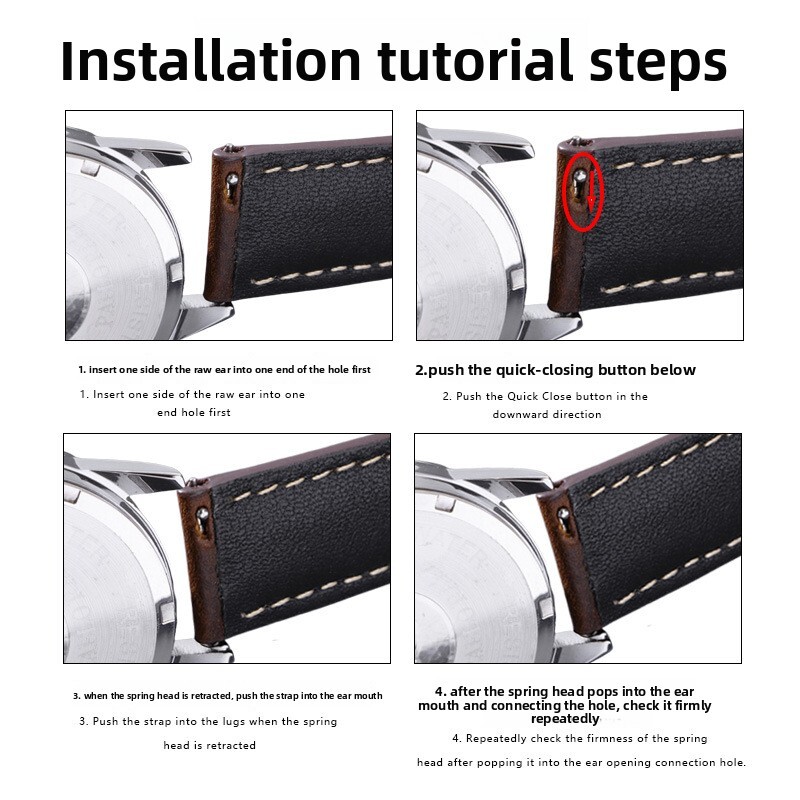 Installation tutorial steps

1. insert one side of the raw ear into one end of the hole first

1. Insert one side of the raw ear into one end hole first

2.push the quick-closing button below

2. Push the Quick Close button in the downward direction

3. when the spring head is retracted, push the strap into the ear mouth

3. Push the strap into the lugs when the spring head is retracted

4. after the spring head pops into the ear mouth and connecting the hole, check it firmly repeatedly

4. Repeatedly check the firmness of the spring head after popping it into the ear opening connection hole.