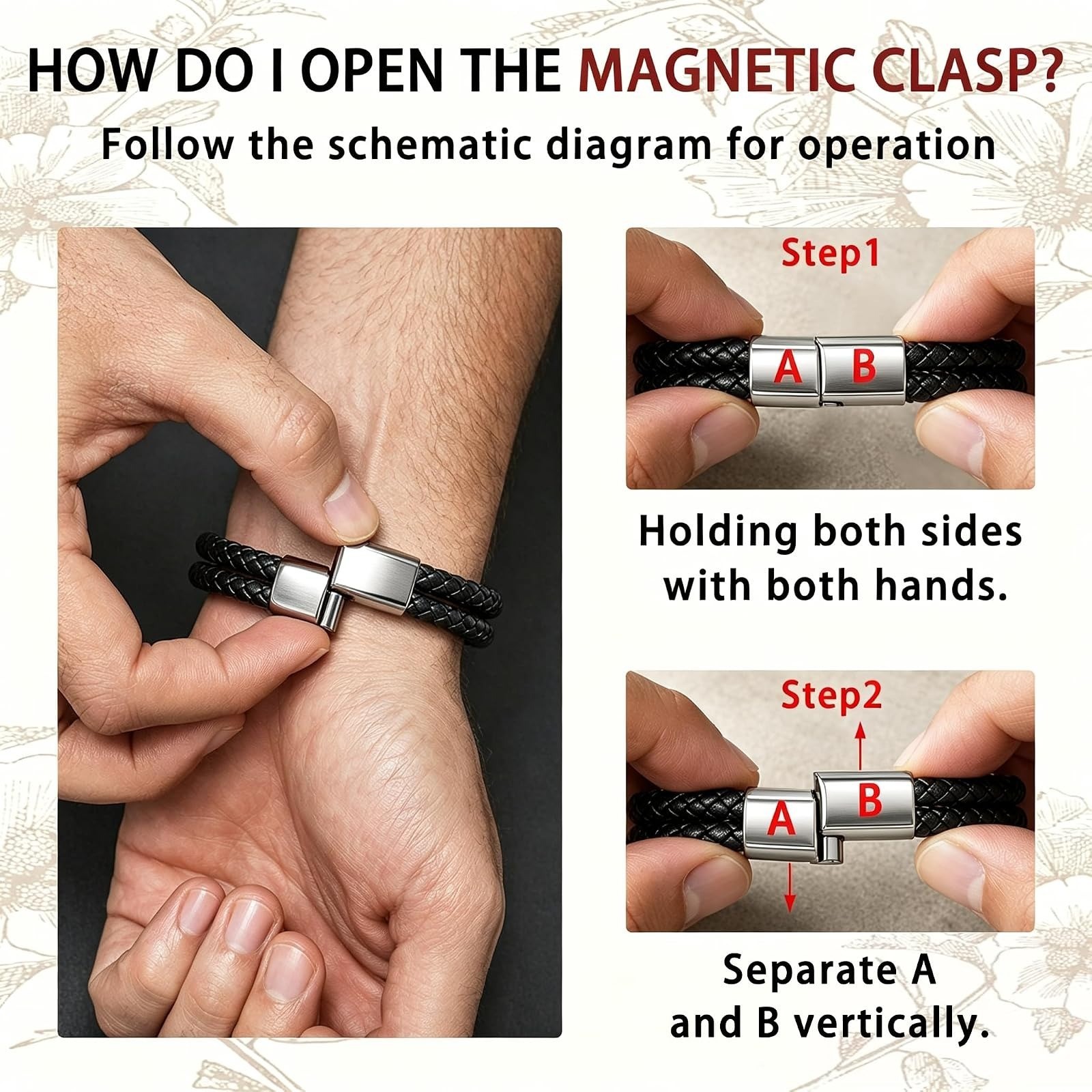 HOW DO I OPEN THE MAGNETIC CLASP?

Follow the schematic diagram for operation

Step1

A B

Holding both sides with both hands.

Step2

A B

Separate A and B vertically.