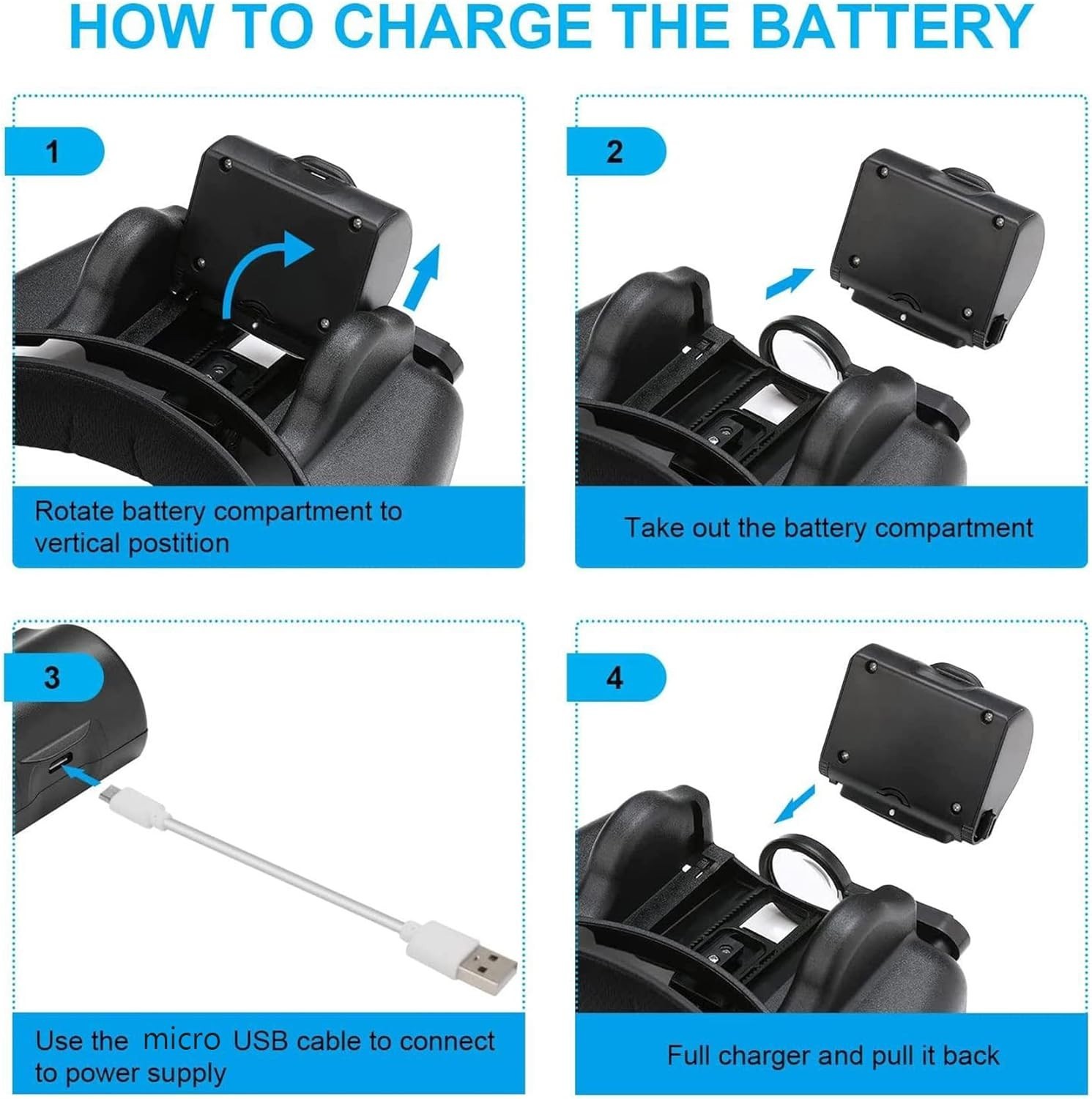 HOW TO CHARGE THE BATTERY

1

Rotate battery compartment to vertical postition

2

Take out the battery compartment

3

Use the micro USB cable to connect to power supply

4

Full charger and pull it back