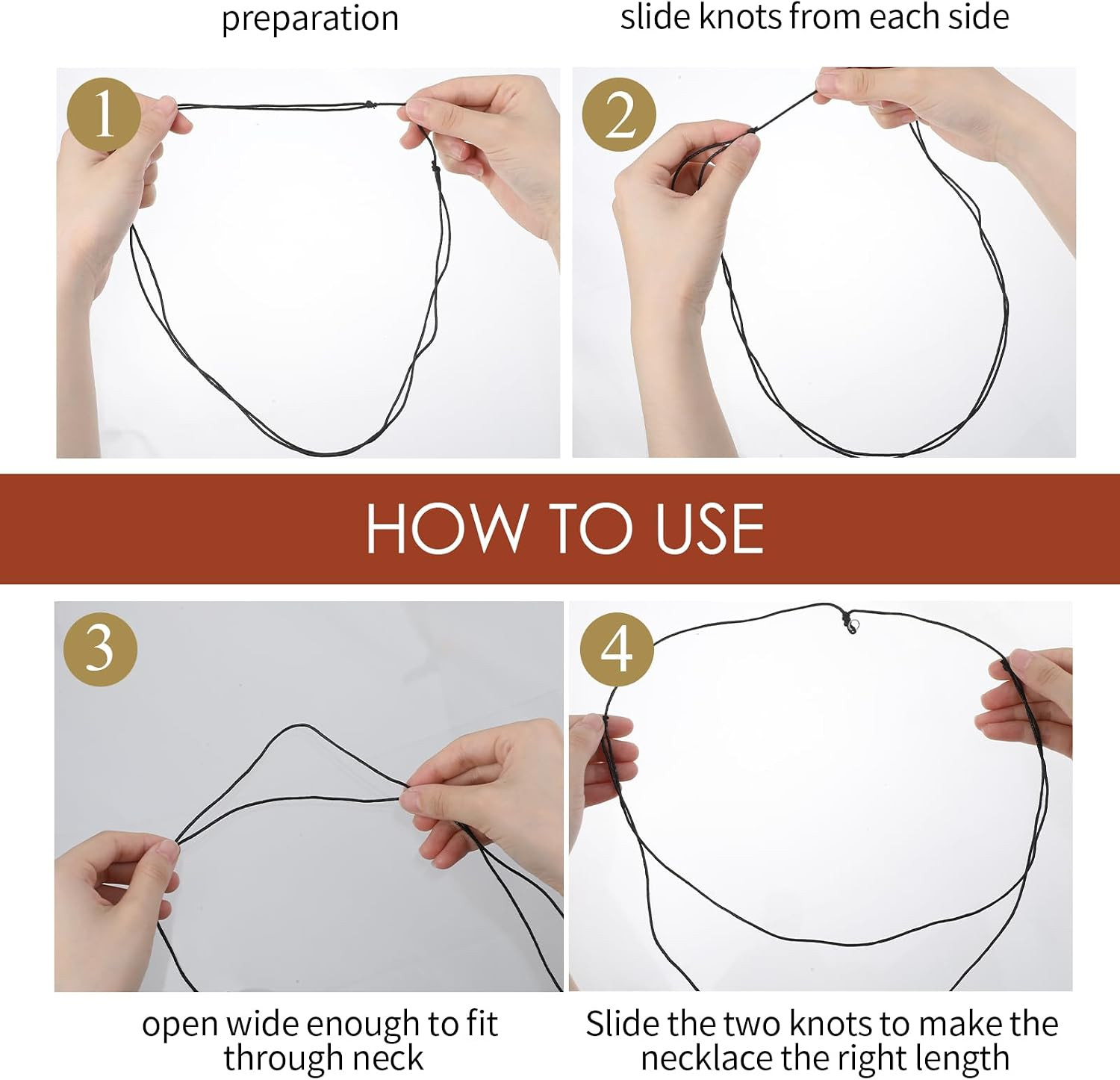 preparation

slide knots from each side

1

2

HOW TO USE

3

4

open wide enough to fit through neck

Slide the two knots to make the necklace the right length