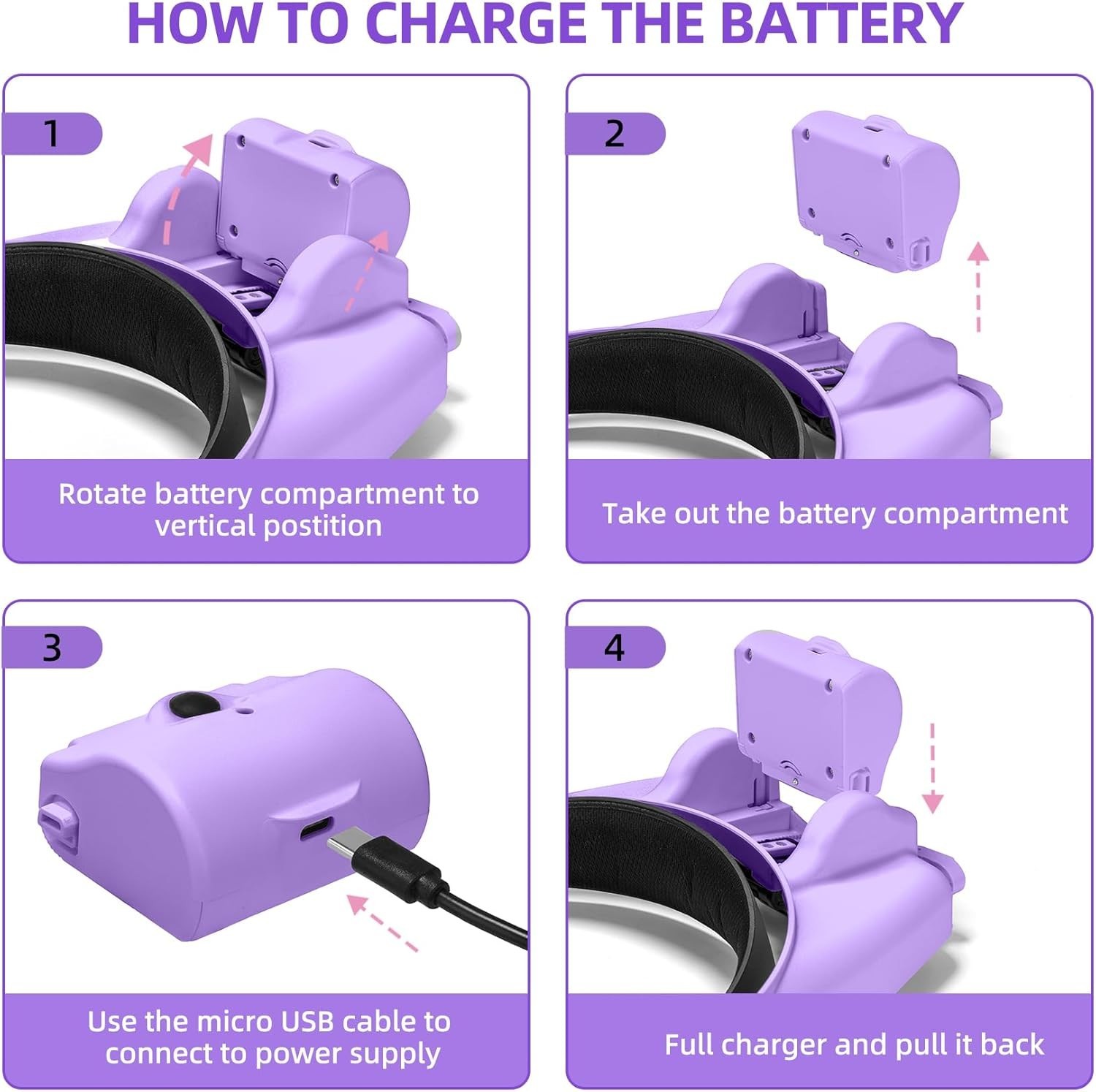 HOW TO CHARGE THE BATTERY

1

Rotate battery compartment to vertical postition

2

Take out the battery compartment

3

Use the micro USB cable to connect to power supply

4

Full charger and pull it back